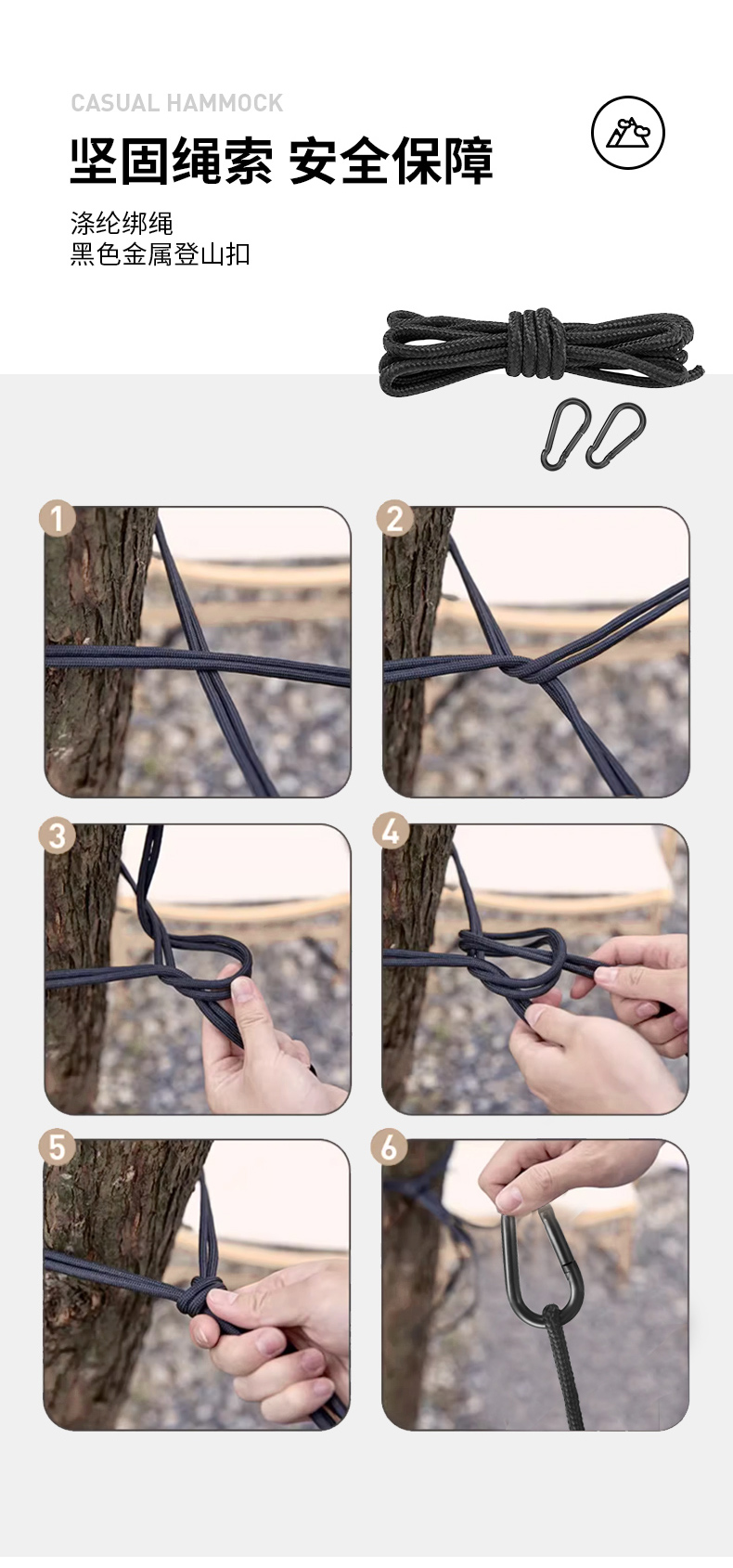 CASUAL HAMMOCK

坚固绳索 安全保障

涤纶绑绳
黑色金属登山扣

1

2

3

4

5

6