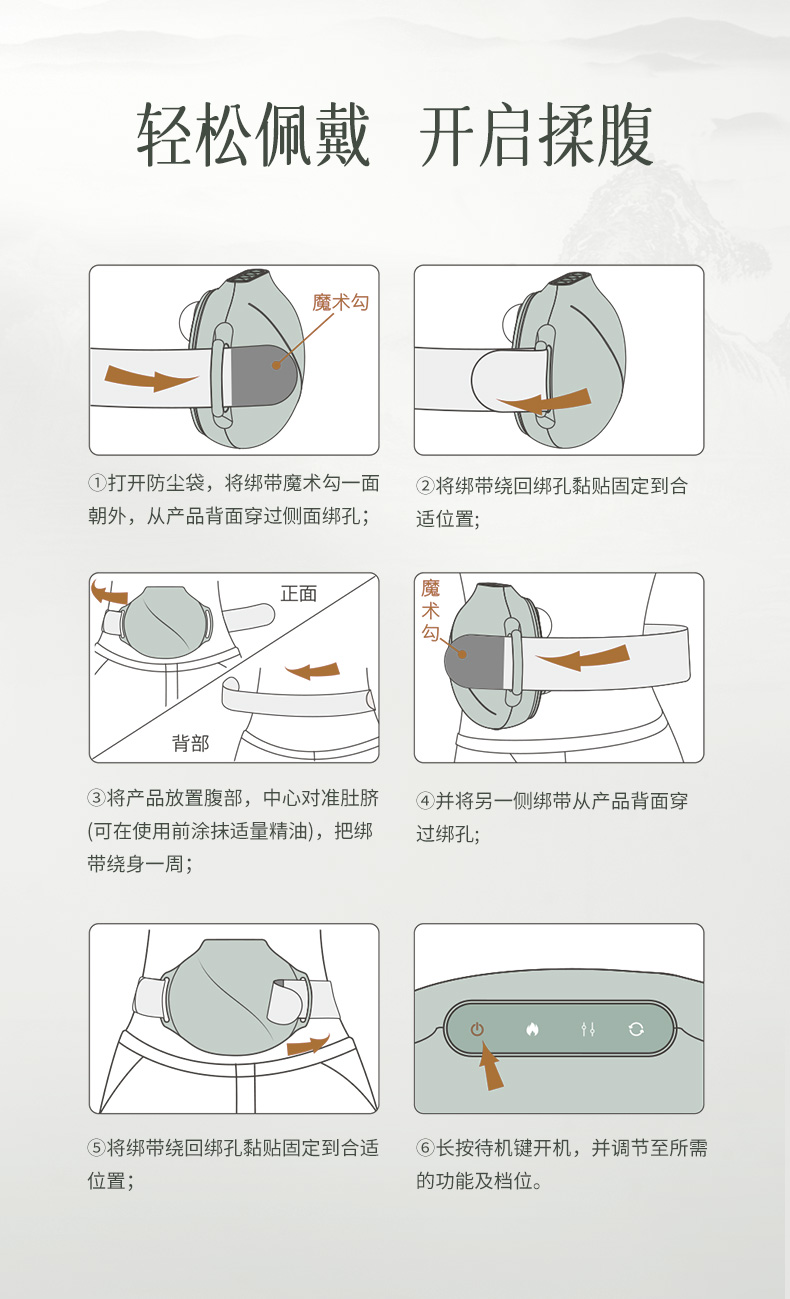 轻松佩戴 开启揉腹

魔术勾

①打开防尘袋，将绑带魔术勾一面朝外，从产品背面穿过侧面绑孔；

②将绑带绕回绑孔黏贴固定到合适位置；

正面

背部

③将产品放置腹部，中心对准肚脐(可在使用前涂抹适量精油)，把绑带绕身一周；

魔术勾

④并将另一侧绑带从产品背面穿过绑孔；

⑤将绑带绕回绑孔黏贴固定到合适位置；

⑥长按待机键开机，并调节至所需的功能及档位。