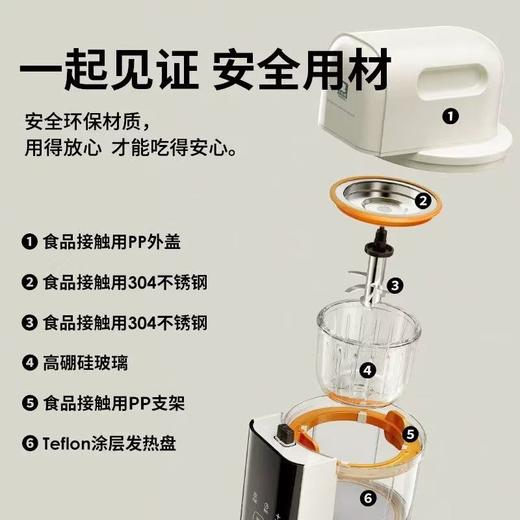 一起见证 安全用材

安全环保材质，
用得放心 才能吃得安心。

❶ 食品接触用PP外盖

❷ 食品接触用304不锈钢

❸ 食品接触用304不锈钢

❹ 高硼硅玻璃

❺ 食品接触用PP支架

❻ Teflon涂层发热盘

❶

❷

❸

❹

❺

❻