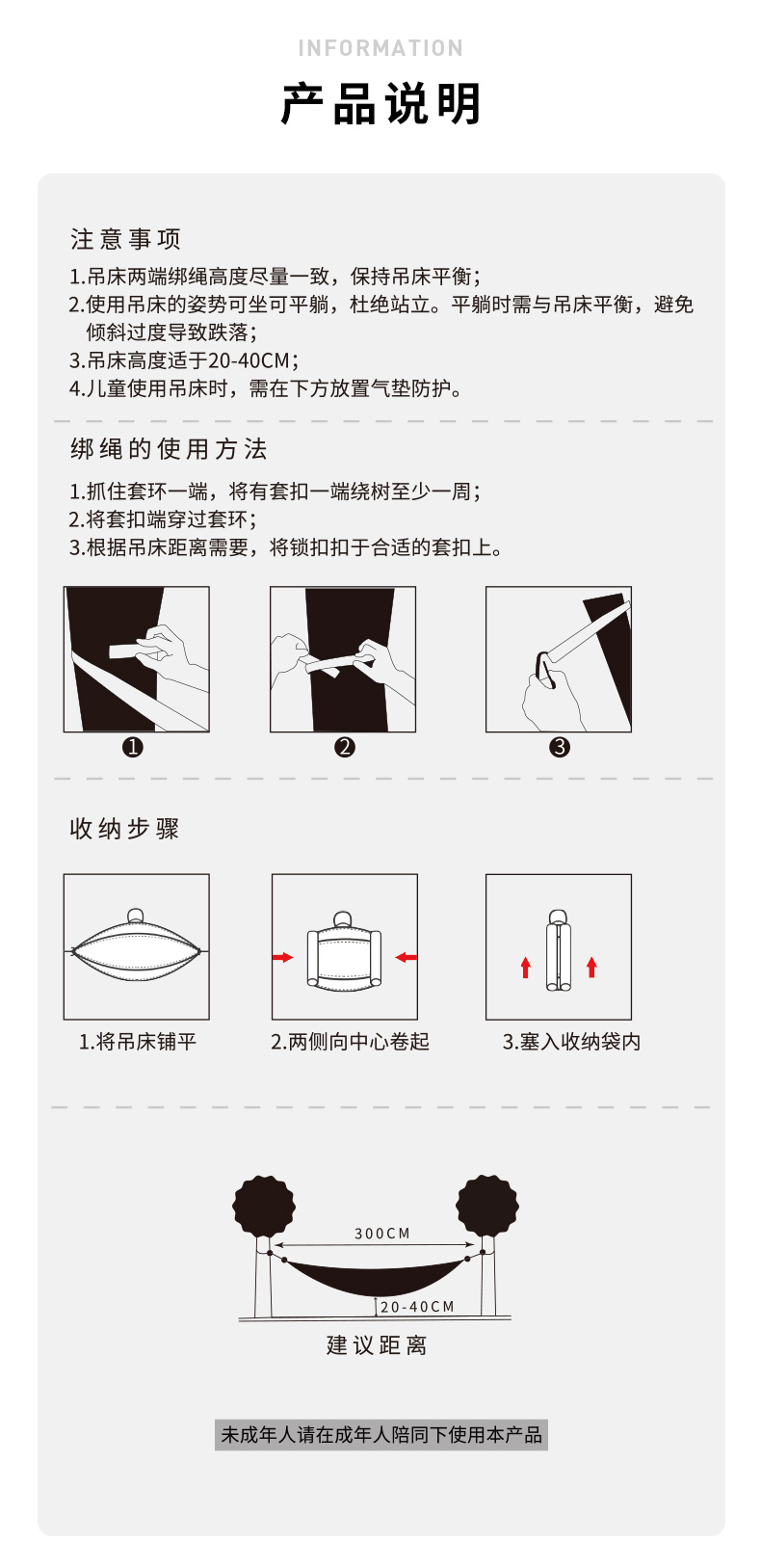 INFORMATION

产品说明

注意事项

1.吊床两端绑绳高度尽量一致，保持吊床平衡；
2.使用吊床的姿势可坐可平躺，杜绝站立。平躺时需与吊床平衡，避免倾斜过度导致跌落；
3.吊床高度适于20-40CM；
4.儿童使用吊床时，需在下方放置气垫防护。

绑绳的使用方法

1.抓住套环一端，将有套扣一端绕树至少一周；
2.将套扣端穿过套环；
3.根据吊床距离需要，将锁扣扣于合适的套扣上。

❶ ❷ ❸

收纳步骤

1.将吊床铺平
2.两侧向中心卷起
3.塞入收纳袋内

300CM
20-40CM
建议距离

未成年人请在成年人陪同下使用本产品