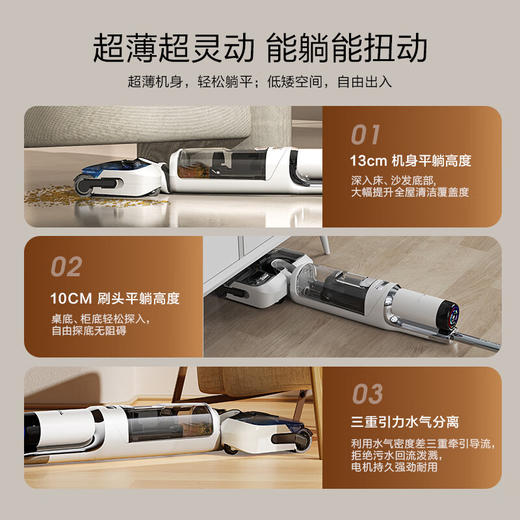 超薄超灵动 能躺能扭动

超薄机身，轻松躺平；低矮空间，自由出入

01

13cm 机身平躺高度

深入床、沙发底部，
大幅提升全屋清洁覆盖度

02

10CM 刷头平躺高度

桌底、柜底轻松探入，
自由探底无阻碍

03

三重引力水气分离

利用水气密度差三重牵引导流，
拒绝污水回流泼溅，
电机持久强劲耐用