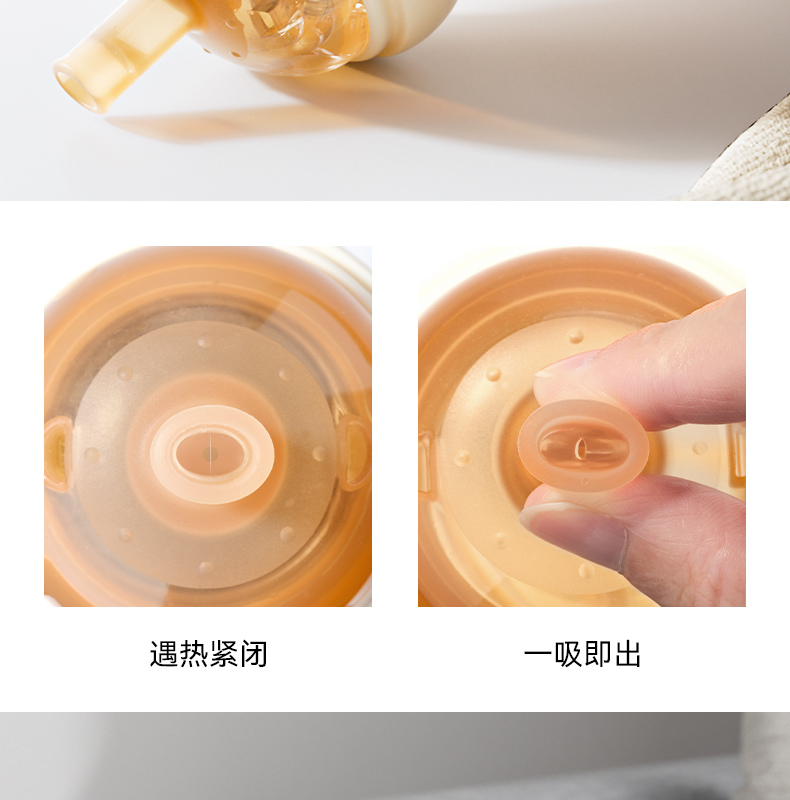 遇热紧闭

一吸即出