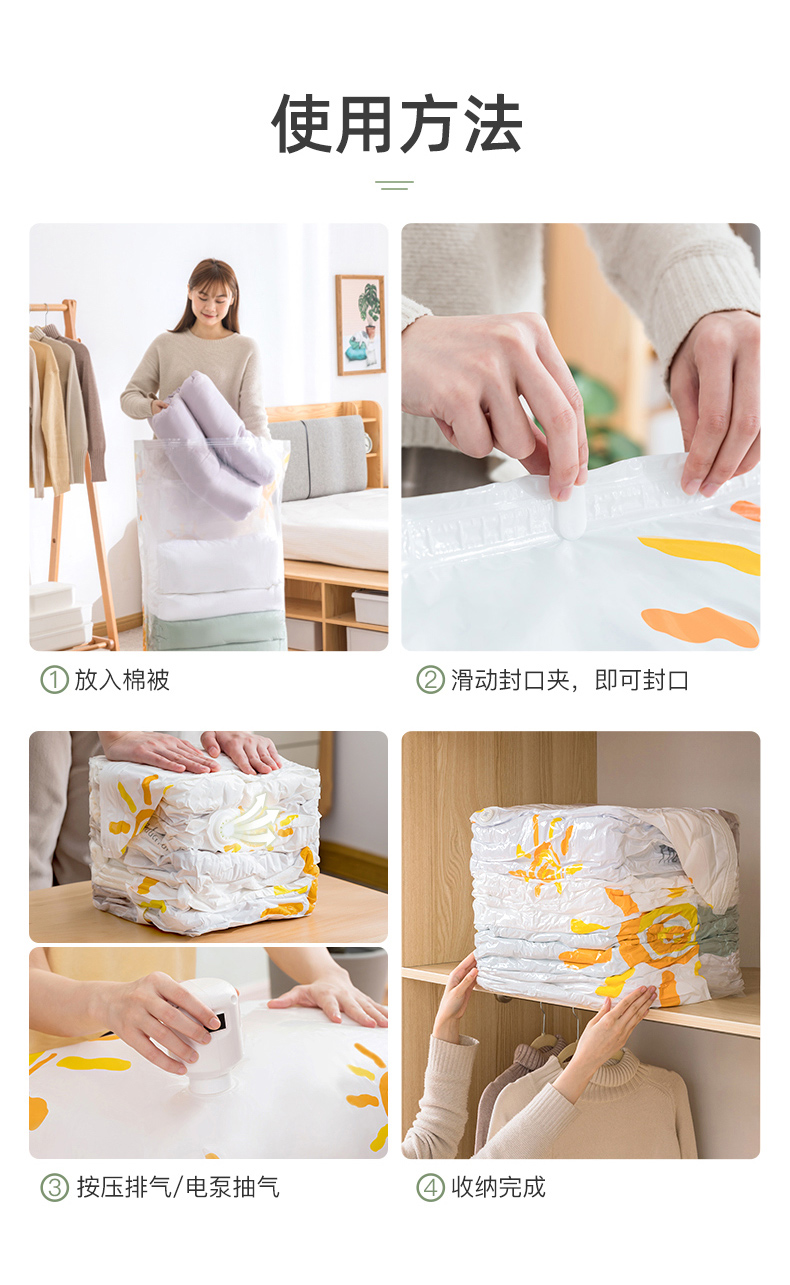 使用方法

① 放入棉被

② 滑动封口夹，即可封口

③ 按压排气/电泵抽气

④ 收纳完成