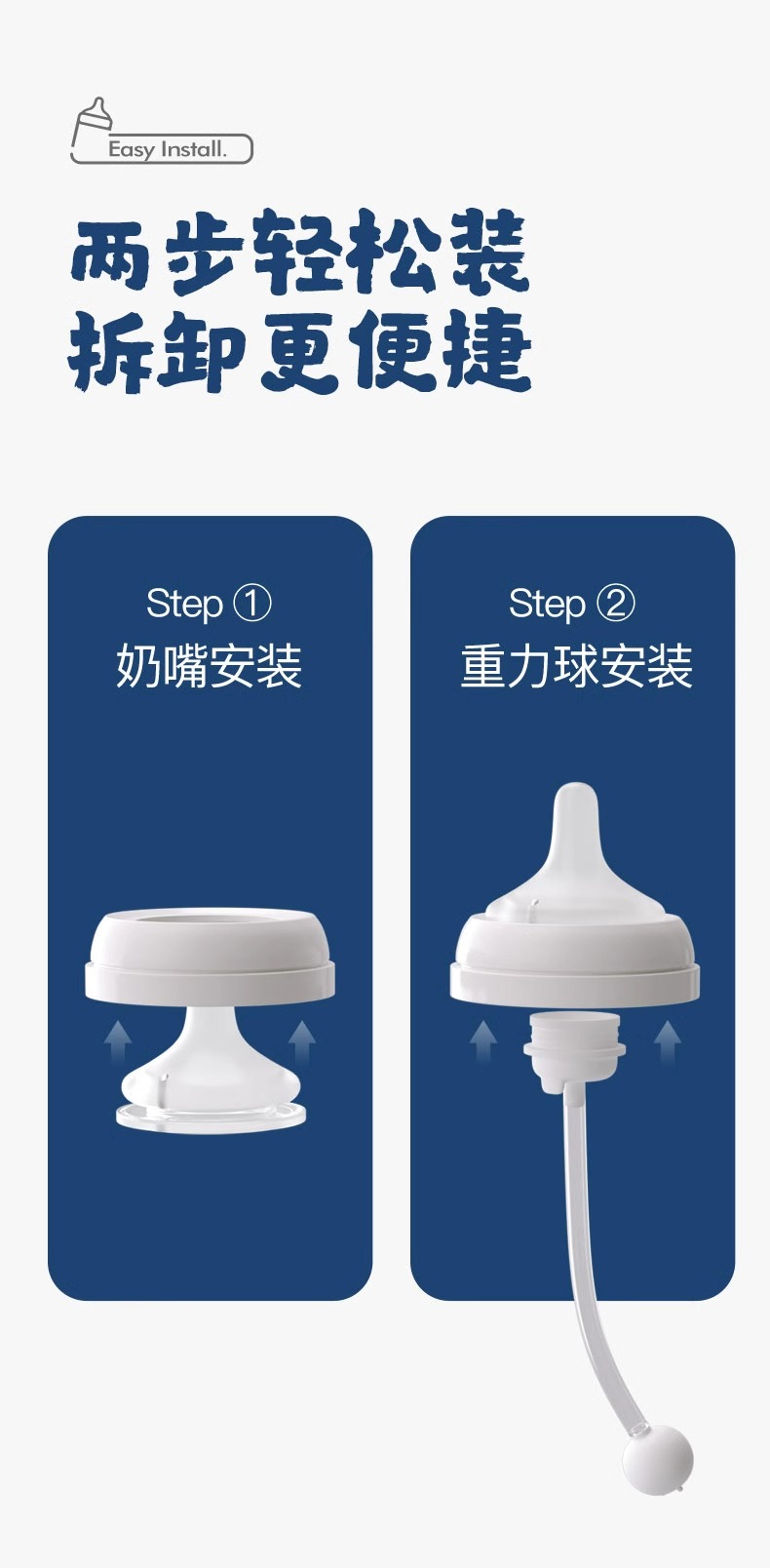 Easy Install.

两步轻松装
拆卸更便捷

Step ①
奶嘴安装

Step ②
重力球安装