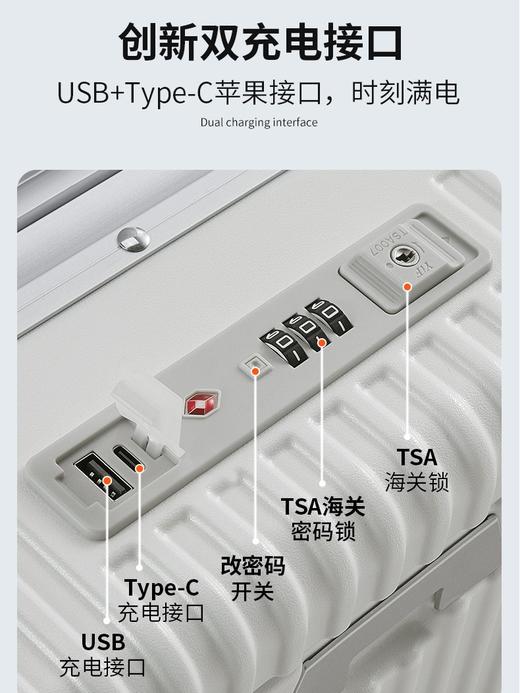 创新双充电接口

USB+Type-C苹果接口，时刻满电

Dual charging interface

TSA007

TSA
海关锁

TSA海关
密码锁

改密码
开关

Type-C
充电接口

USB
充电接口