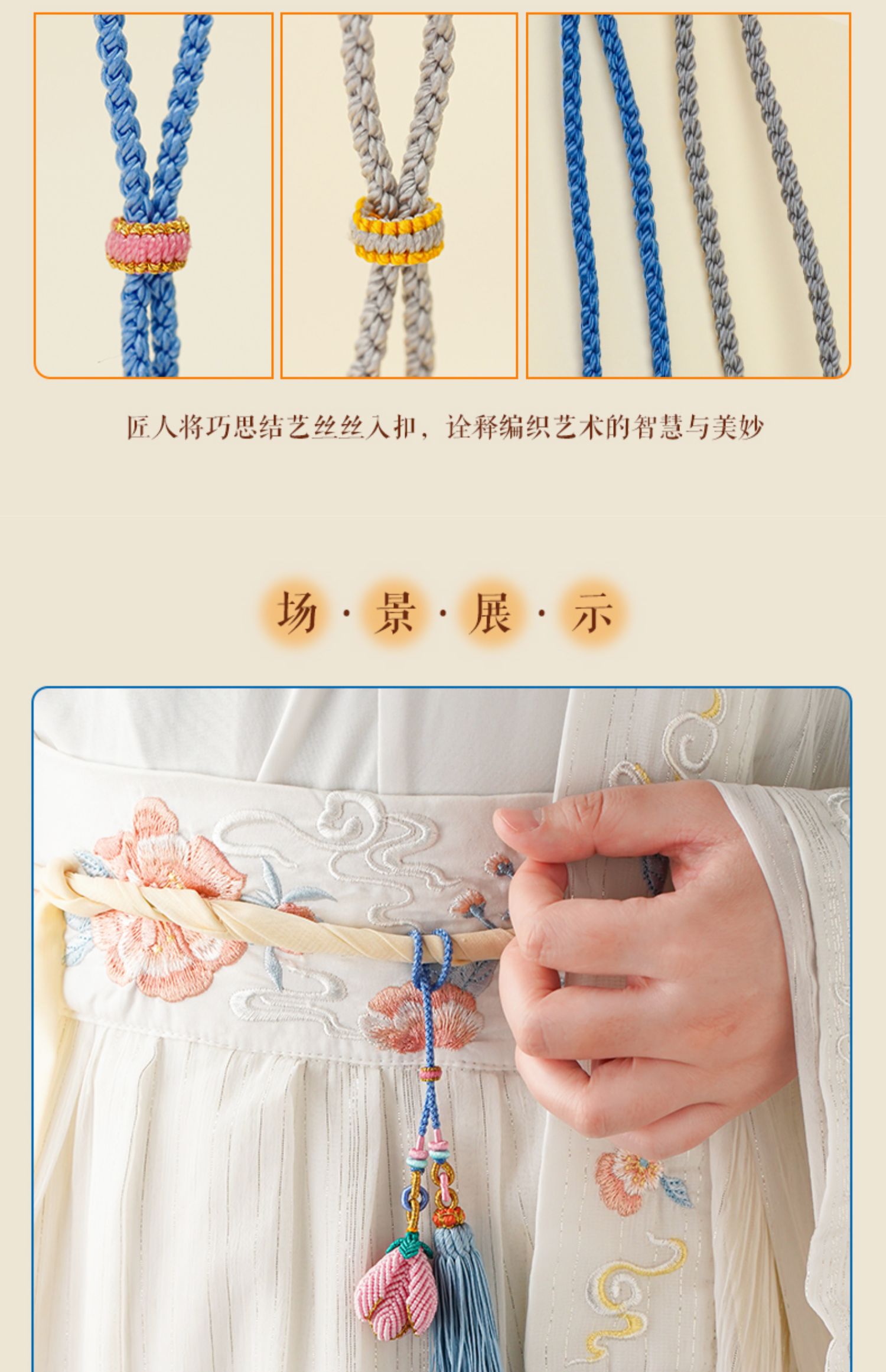 匠人将巧思结艺丝丝入扣，诠释编织艺术的智慧与美妙

场·景·展·示