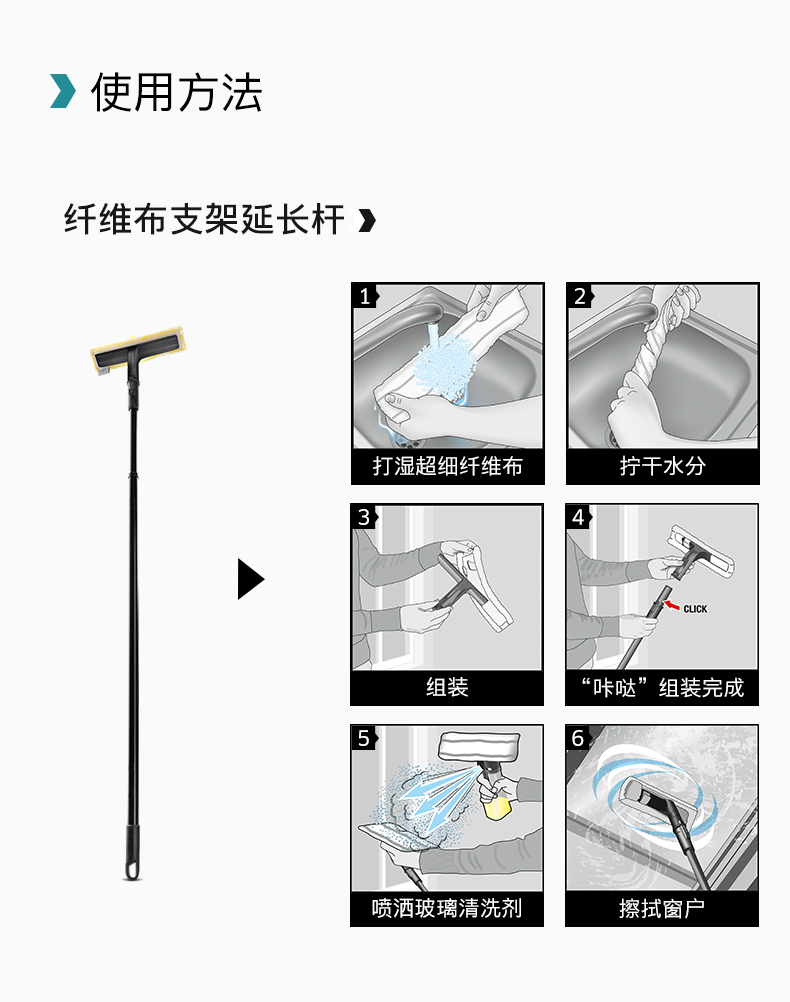 使用方法

纤维布支架延长杆

1
打湿超细纤维布

2
拧干水分

3
组装

4
CLICK
“咔哒”组装完成

5
喷洒玻璃清洗剂

6
擦拭窗户