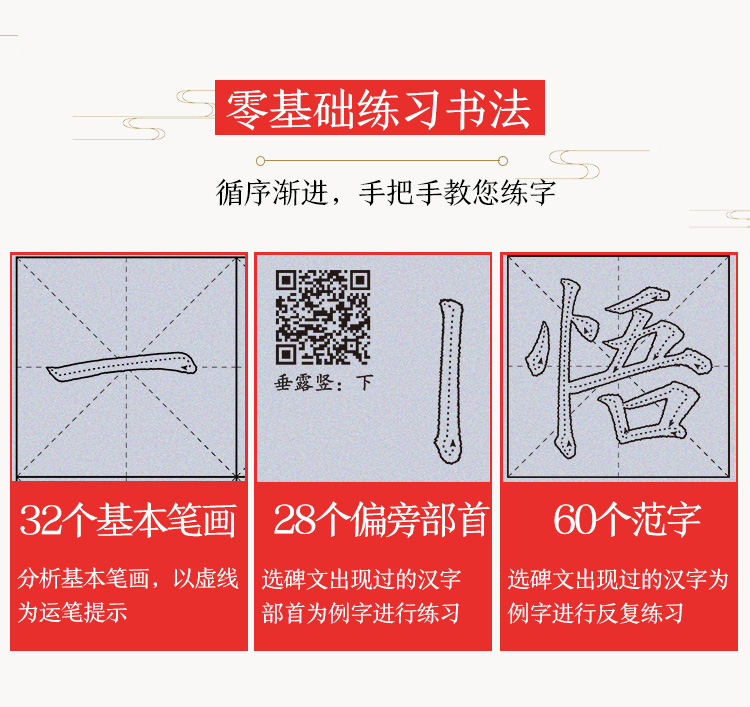 零基础练习书法

循序渐进，手把手教您练字

一

32个基本笔画

分析基本笔画，以虚线为运笔提示

垂露竖：下

丨

28个偏旁部首

选碑文出现过的汉字部首为例字进行练习

悟

60个范字

选碑文出现过的汉字为例字进行反复练习