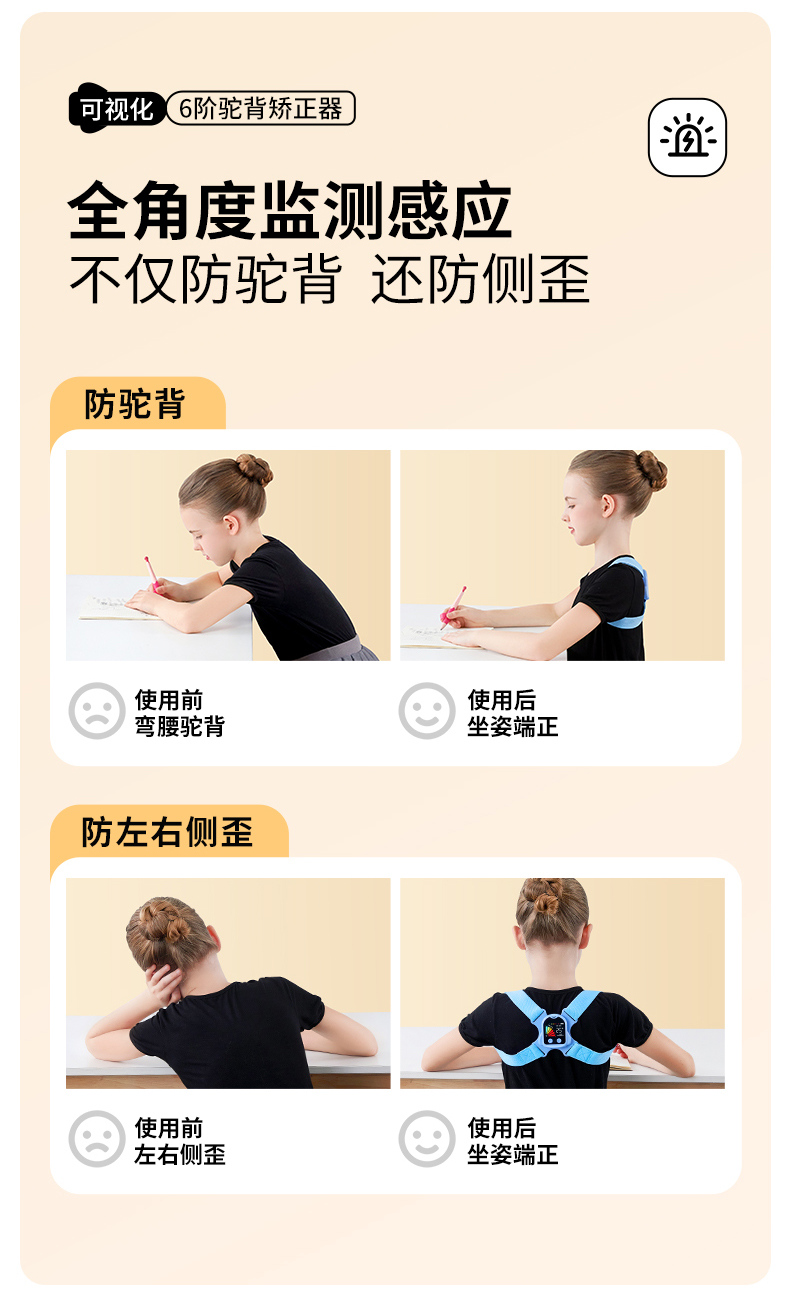 可视化 6阶驼背矫正器

全角度监测感应
不仅防驼背 还防侧歪

防驼背

使用前
弯腰驼背

使用后
坐姿端正

防左右侧歪

使用前
左右侧歪

使用后
坐姿端正