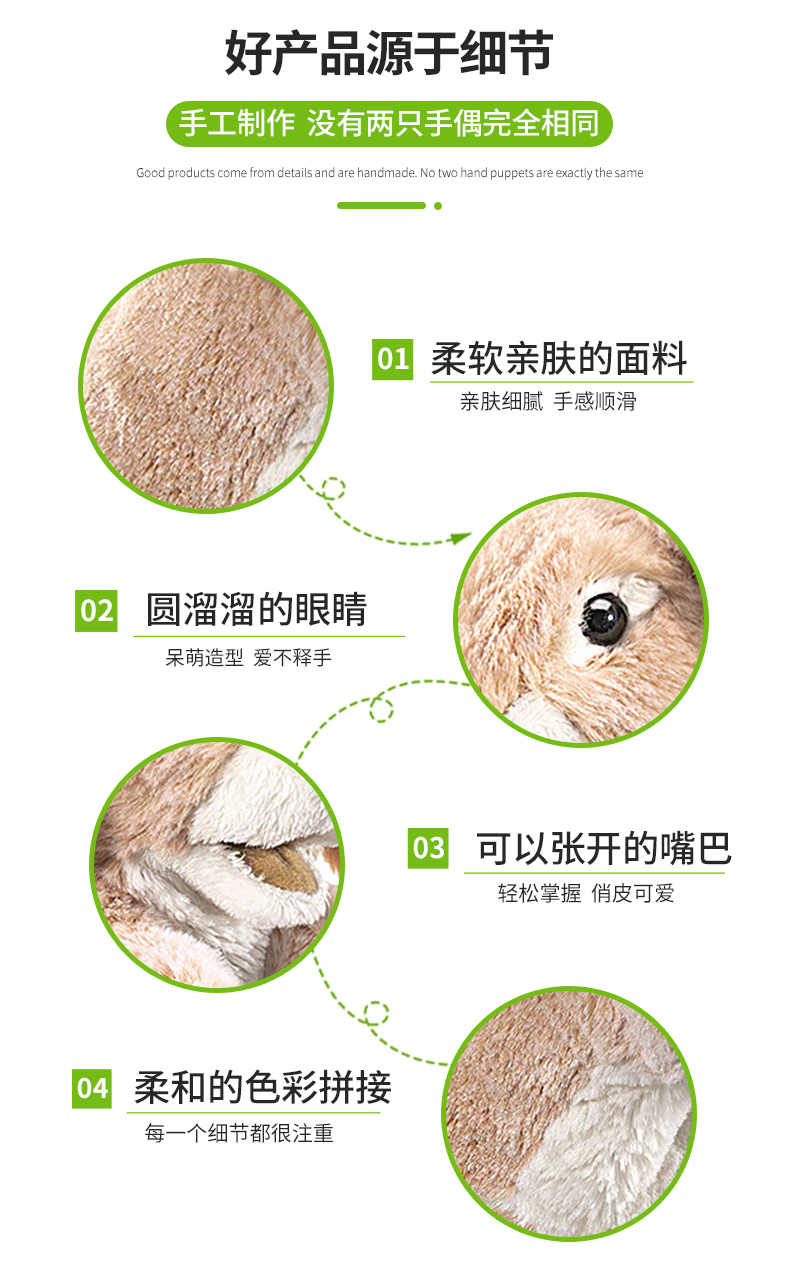 好产品源于细节

手工制作 没有两只手偶完全相同

Good products come from details and are handmade. No two hand puppets are exactly the same

01 柔软亲肤的面料

亲肤细腻 手感顺滑

02 圆溜溜的眼睛

呆萌造型 爱不释手

03 可以张开的嘴巴

轻松掌握 俏皮可爱

04 柔和的色彩拼接

每一个细节都很注重