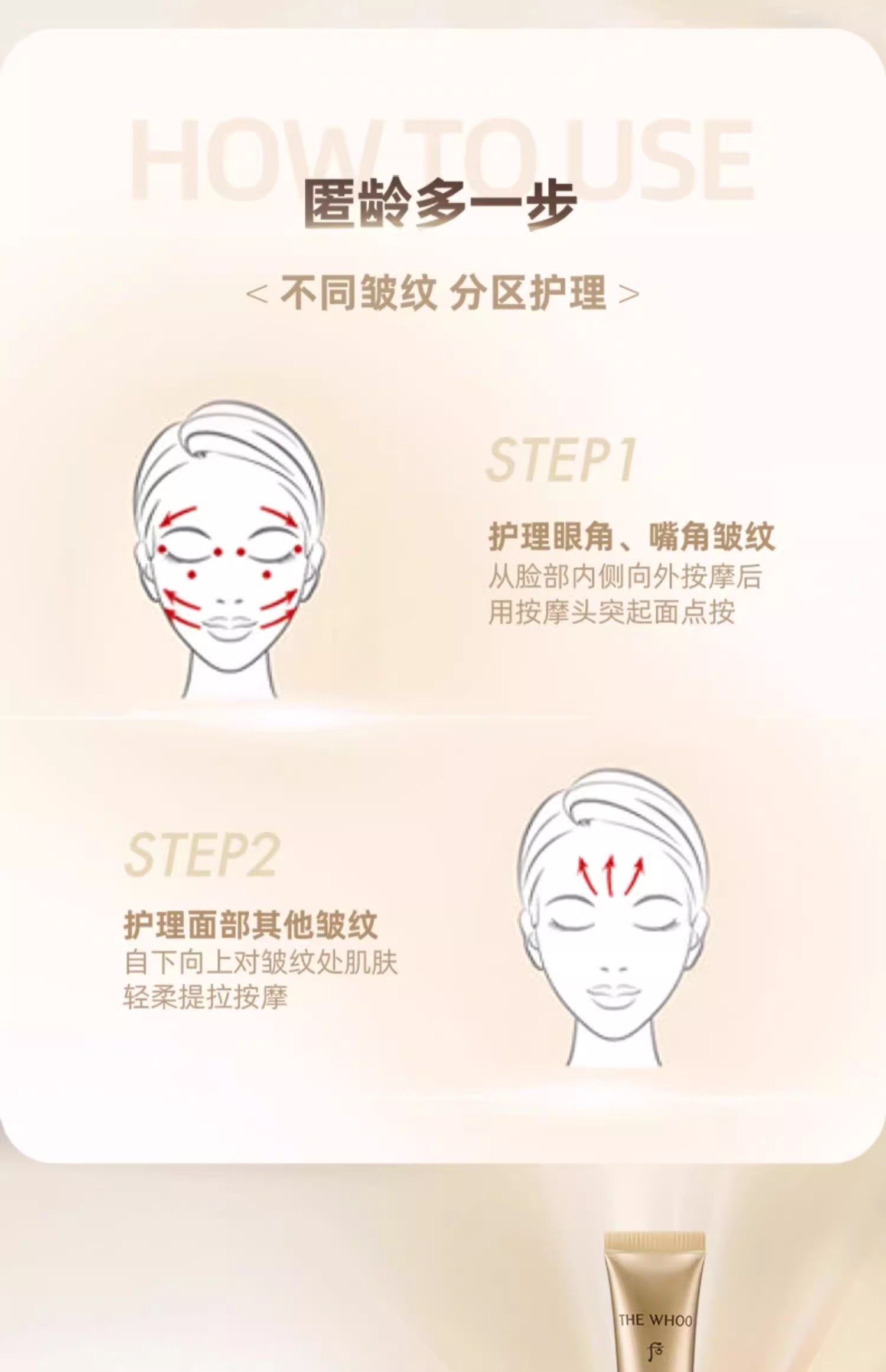 HOW TO USE

匿龄多一步

< 不同皱纹 分区护理 >

STEP1

护理眼角、嘴角皱纹
从脸部内侧向外按摩后
用按摩头突起面点按

STEP2

护理面部其他皱纹
自下向上对皱纹处肌肤
轻柔提拉按摩

THE WHOO