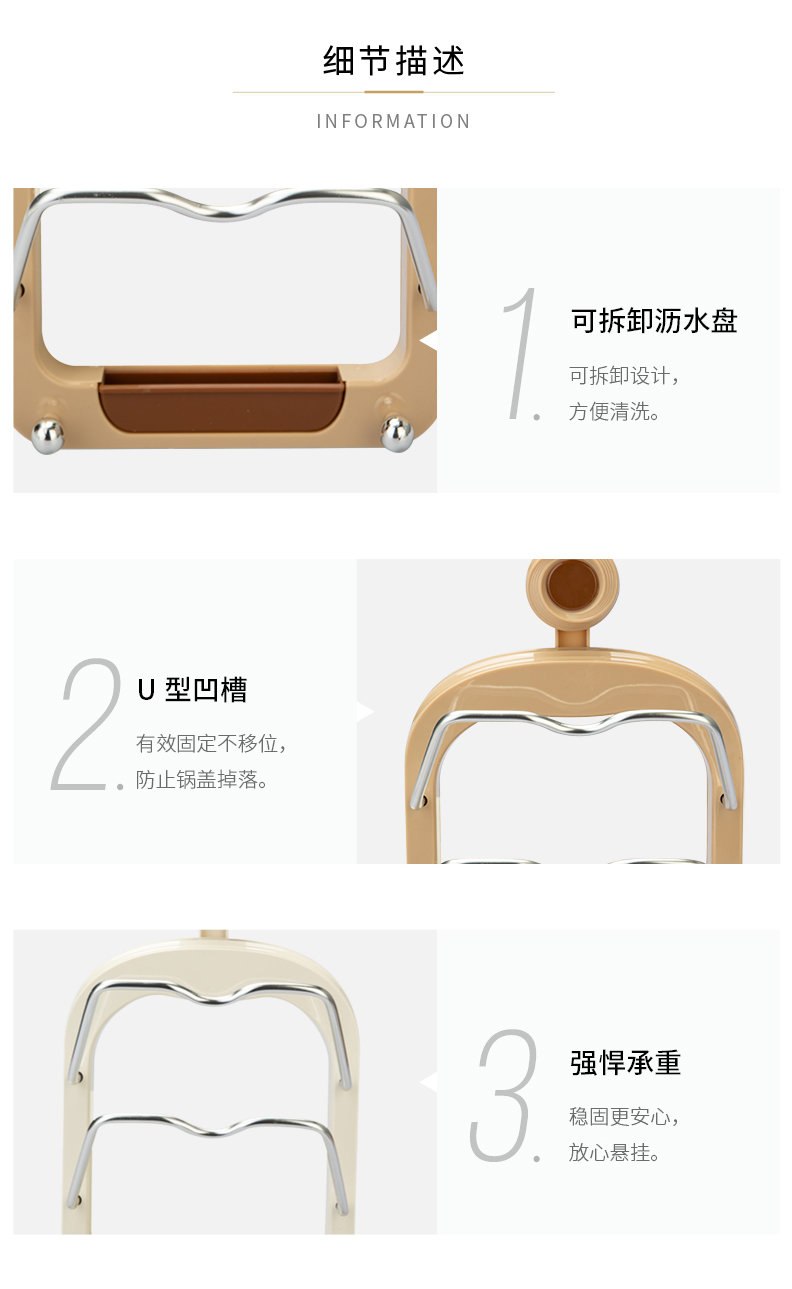 细节描述

INFORMATION

1.

可拆卸沥水盘

可拆卸设计，
方便清洗。

2.

U 型凹槽

有效固定不移位，
防止锅盖掉落。

3.

强悍承重

稳固更安心，
放心悬挂。