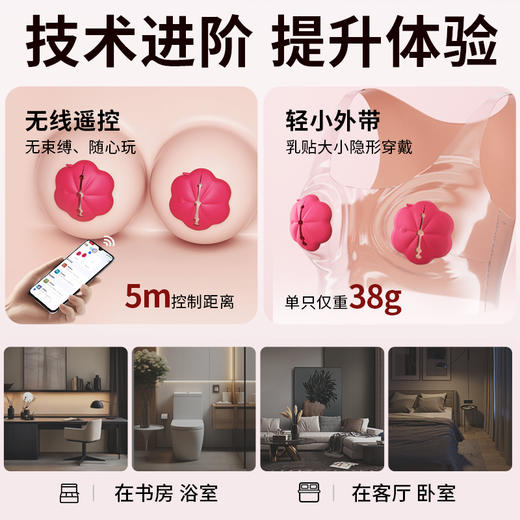 技术进阶 提升体验

无线遥控
无束缚、随心玩

5m控制距离

轻小外带
乳贴大小隐形穿戴

单只仅重38g

在书房 浴室

在客厅 卧室