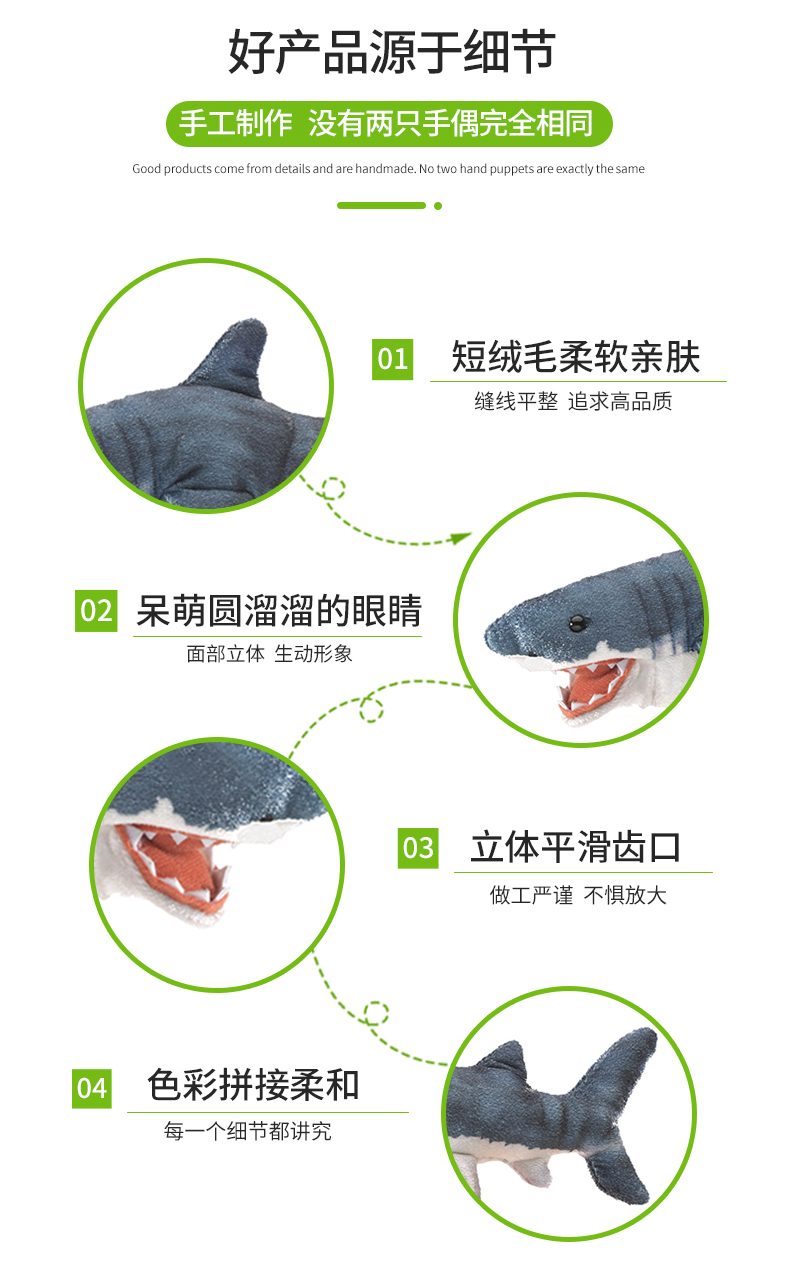 好产品源于细节

手工制作 没有两只手偶完全相同

Good products come from details and are handmade. No two hand puppets are exactly the same

01 短绒毛柔软亲肤

缝线平整 追求高品质

02 呆萌圆溜溜的眼睛

面部立体 生动形象

03 立体平滑齿口

做工严谨 不惧放大

04 色彩拼接柔和

每一个细节都讲究