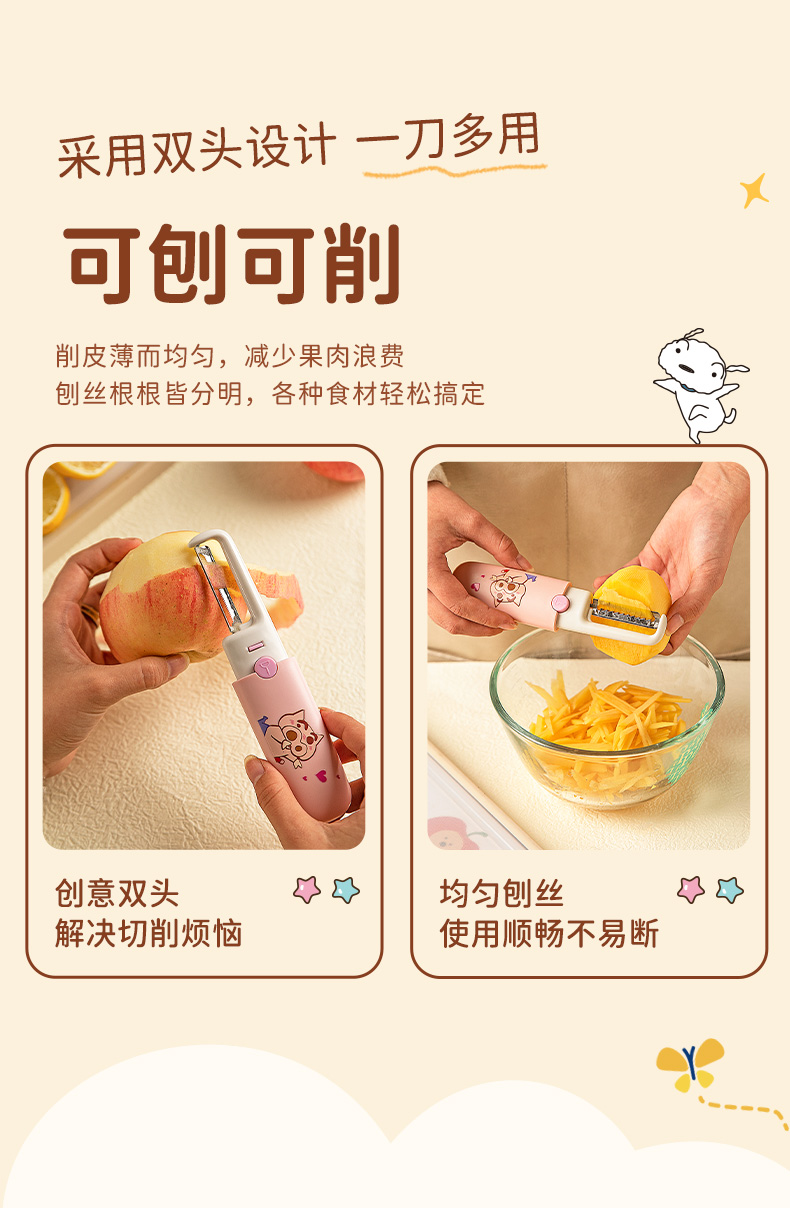 采用双头设计 一刀多用

可刨可削

削皮薄而均匀，减少果肉浪费
刨丝根根皆分明，各种食材轻松搞定

创意双头
解决切削烦恼

均匀刨丝
使用顺畅不易断