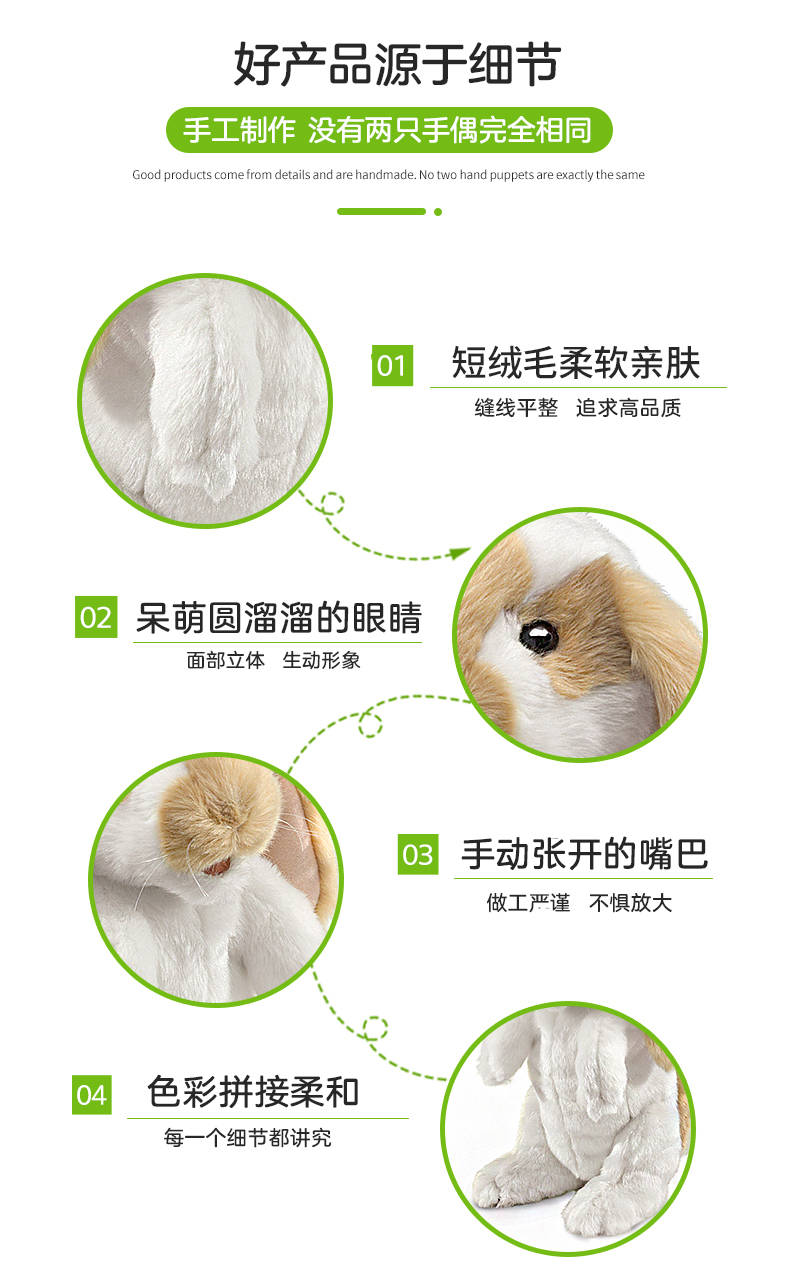 好产品源于细节

手工制作 没有两只手偶完全相同

Good products come from details and are handmade. No two hand puppets are exactly the same

01 短绒毛柔软亲肤

缝线平整 追求高品质

02 呆萌圆溜溜的眼睛

面部立体 生动形象

03 手动张开的嘴巴

做工严谨 不惧放大

04 色彩拼接柔和

每一个细节都讲究