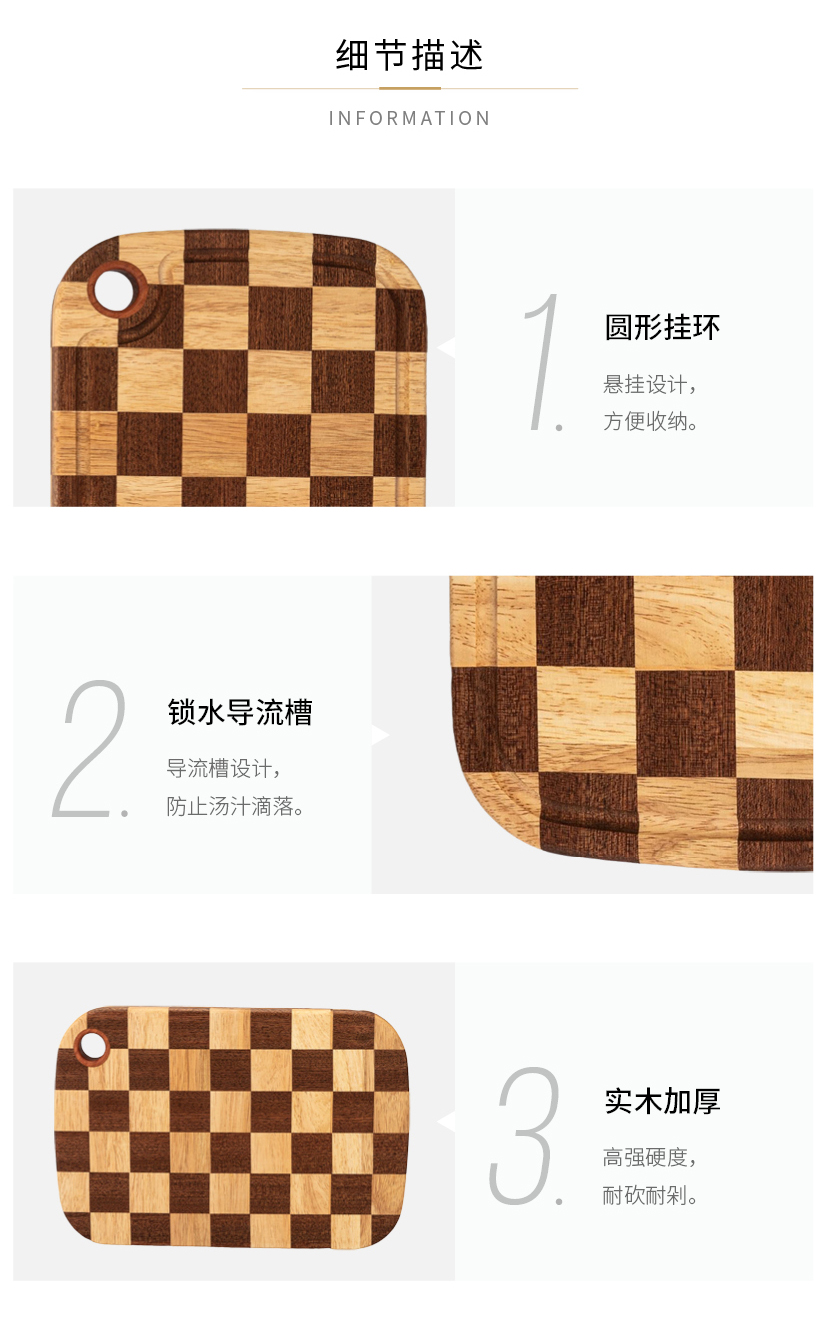 细节描述

INFORMATION

1.

圆形挂环

悬挂设计，
方便收纳。

2.

锁水导流槽

导流槽设计，
防止汤汁滴落。

3.

实木加厚

高强硬度，
耐砍耐剁。