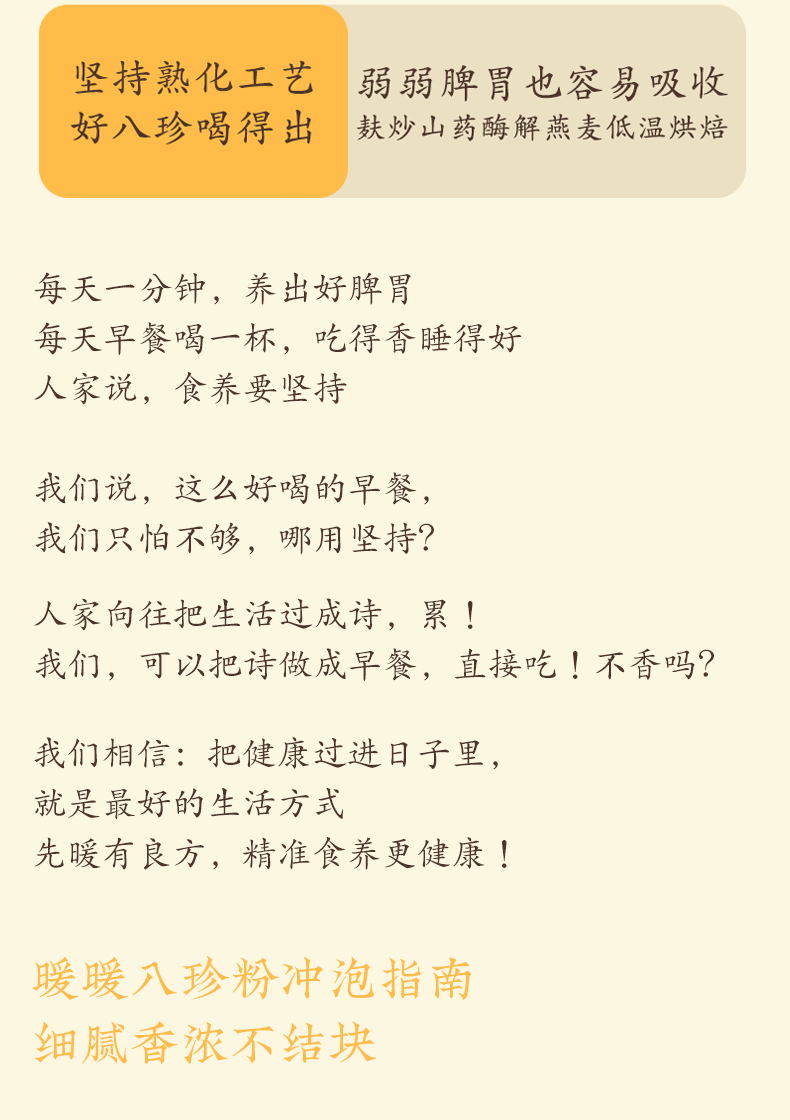 坚持熟化工艺
好八珍喝得出

弱弱脾胃也容易吸收
麸炒山药酶解燕麦低温烘焙

每天一分钟，养出好脾胃
每天早餐喝一杯，吃得香睡得好
人家说，食养要坚持

我们说，这么好喝的早餐，
我们只怕不够，哪用坚持？

人家向往把生活过成诗，累！
我们，可以把诗做成早餐，直接吃！不香吗？

我们相信：把健康过进日子里，
就是最好的生活方式
先暖有良方，精准食养更健康！

暖暖八珍粉冲泡指南
细腻香浓不结块