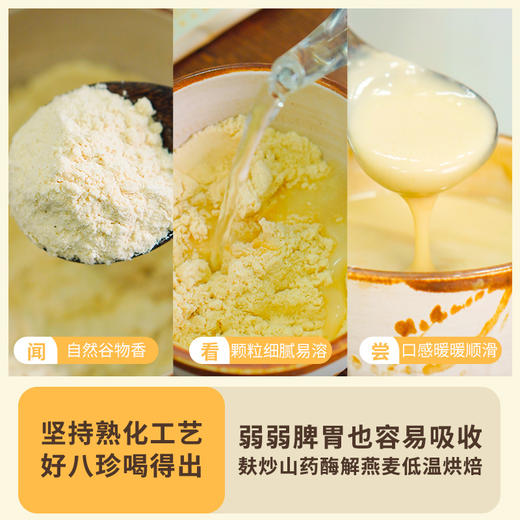 闻 自然谷物香

看 颗粒细腻易溶

尝 口感暖暖顺滑

坚持熟化工艺
好八珍喝得出

弱弱脾胃也容易吸收
麸炒山药酶解燕麦低温烘焙