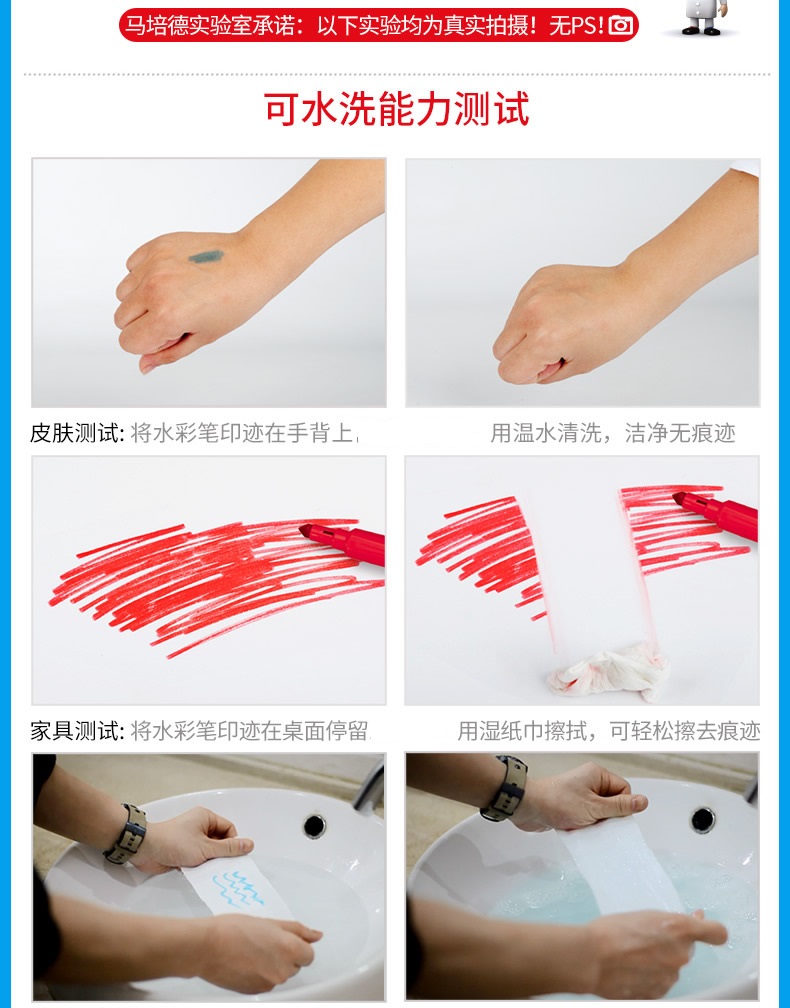 马培德实验室承诺：以下实验均为真实拍摄！无PS!

可水洗能力测试

皮肤测试: 将水彩笔印迹在手背上，　　用温水清洗，洁净无痕迹

家具测试: 将水彩笔印迹在桌面停留　　用湿纸巾擦拭，可轻松擦去痕迹