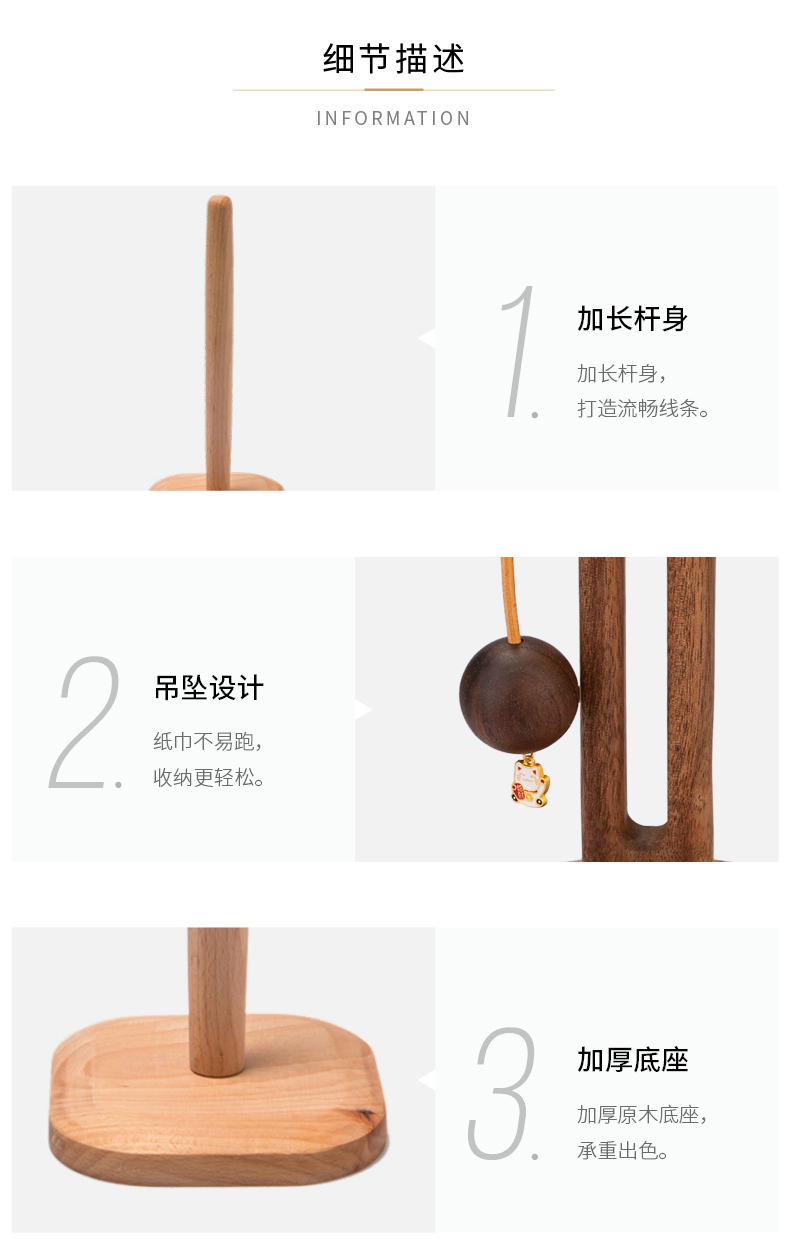 细节描述

INFORMATION

1.

加长杆身

加长杆身，
打造流畅线条。

2.

吊坠设计

纸巾不易跑，
收纳更轻松。

3.

加厚底座

加厚原木底座，
承重出色。