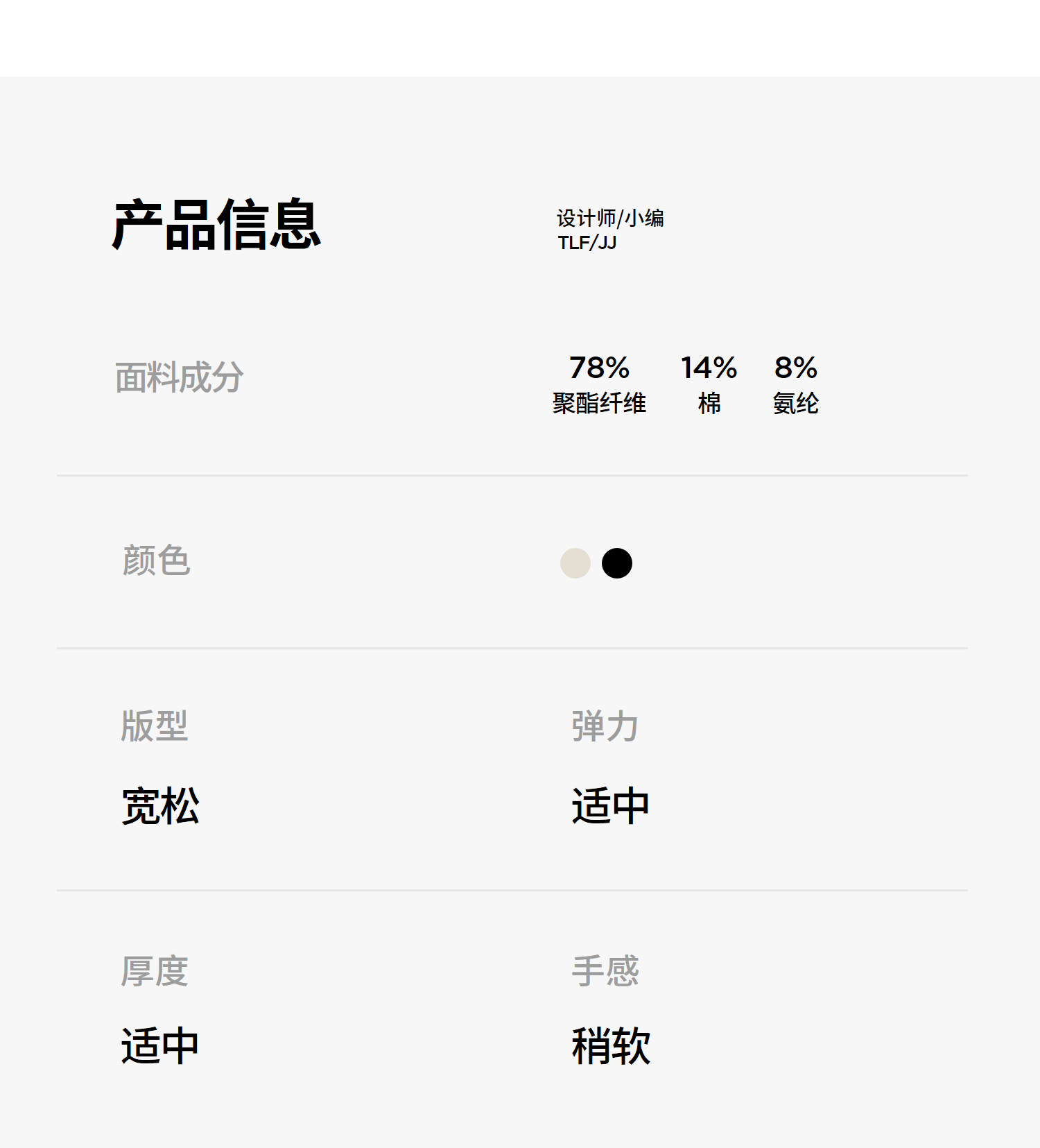 产品信息

设计师/小编
TLF/JJ

面料成分

78%
聚酯纤维

14%
棉

8%
氨纶

颜色

版型

宽松

弹力

适中

厚度

适中

手感

稍软