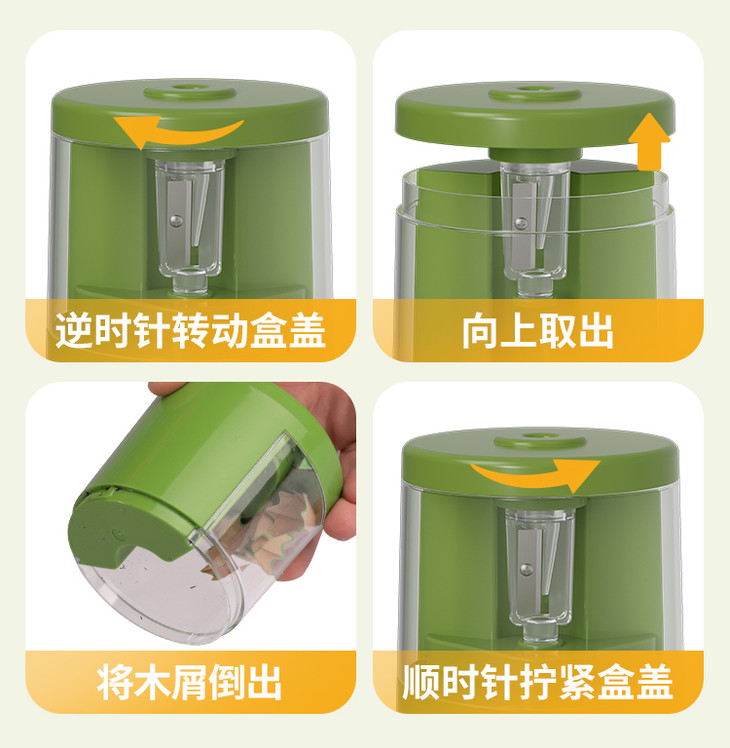 逆时针转动盒盖

向上取出

将木屑倒出

顺时针拧紧盒盖