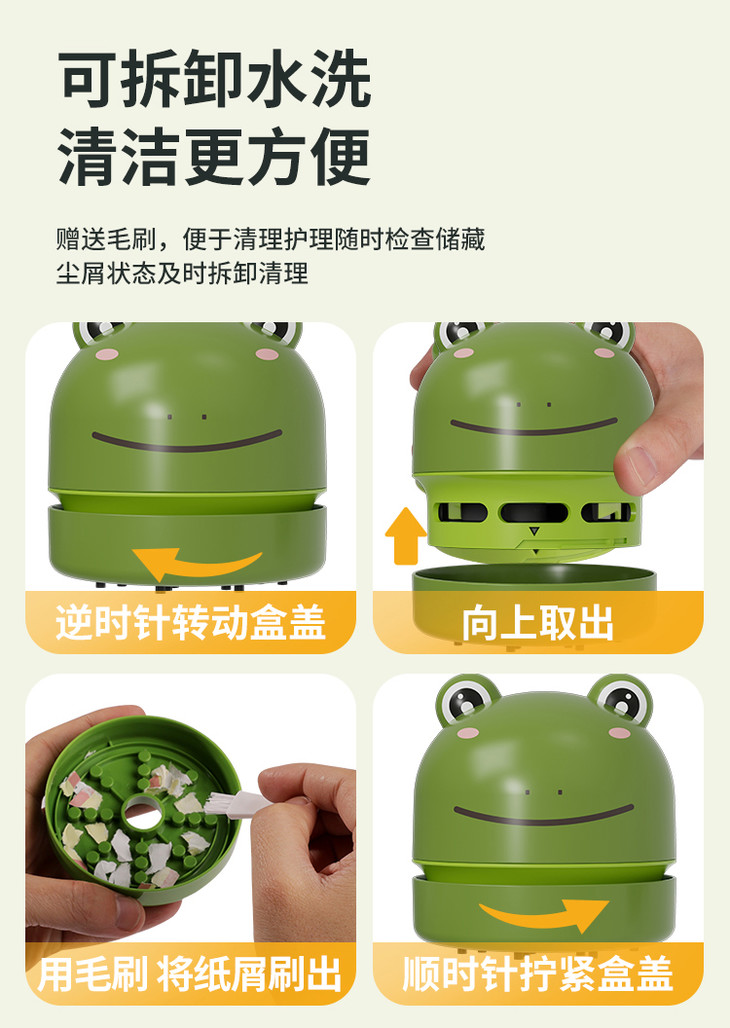 可拆卸水洗
清洁更方便

赠送毛刷，便于清理护理随时检查储藏尘屑状态及时拆卸清理

逆时针转动盒盖

向上取出

用毛刷 将纸屑刷出

顺时针拧紧盒盖