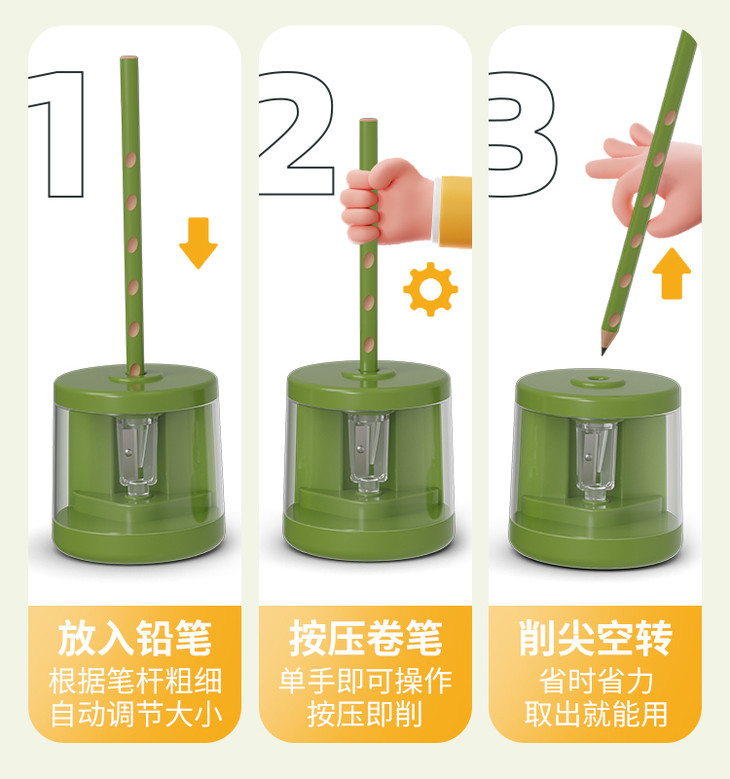 1

放入铅笔
根据笔杆粗细
自动调节大小

2

按压卷笔
单手即可操作
按压即削

3

削尖空转
省时省力
取出就能用