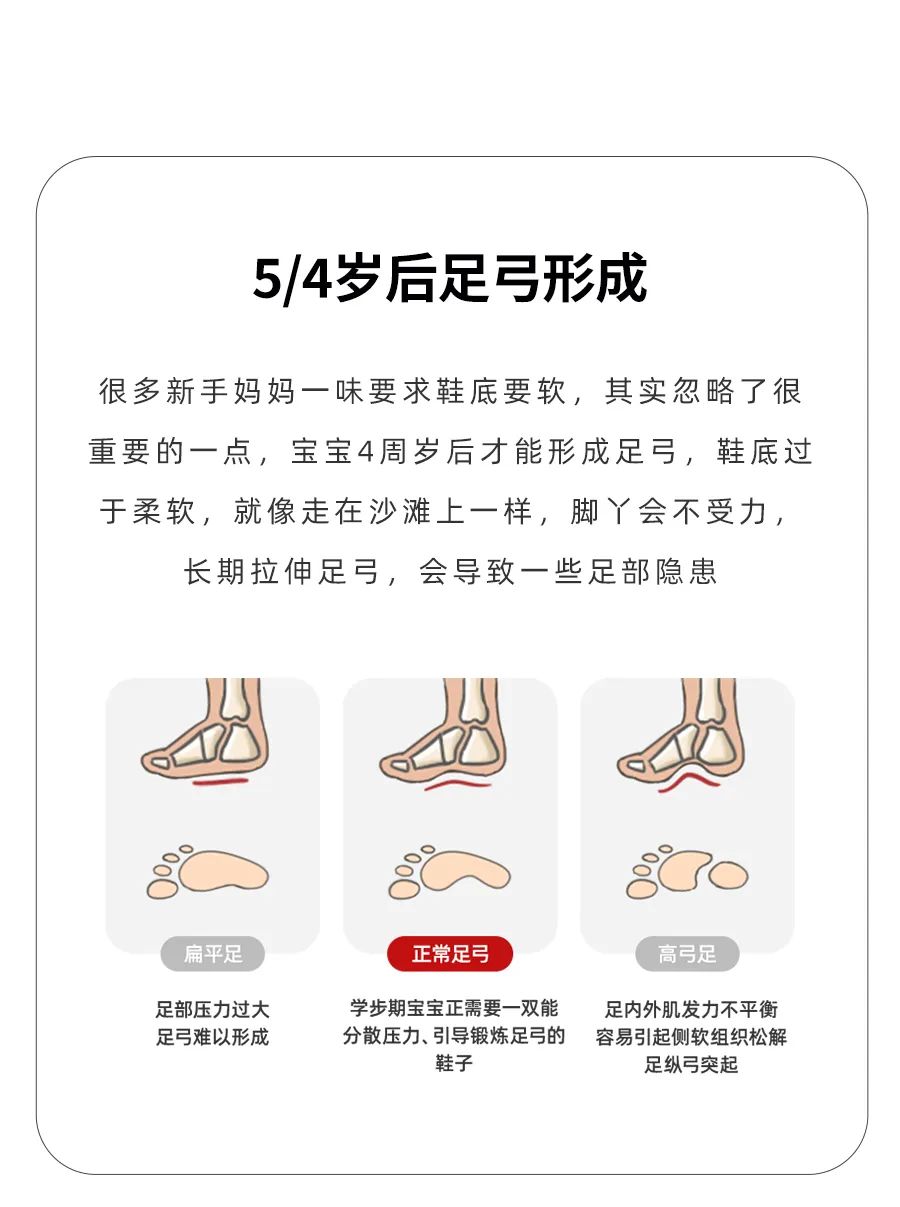 5/4岁后足弓形成

很多新手妈妈一味要求鞋底要软，其实忽略了很重要的一点，宝宝4周岁后才能形成足弓，鞋底过于柔软，就像走在沙滩上一样，脚丫会不受力，长期拉伸足弓，会导致一些足部隐患

扁平足

足部压力过大
足弓难以形成

正常足弓

学步期宝宝正需要一双能分散压力、引导锻炼足弓的鞋子

高弓足

足内外肌发力不平衡
容易引起侧软组织松解
足纵弓突起