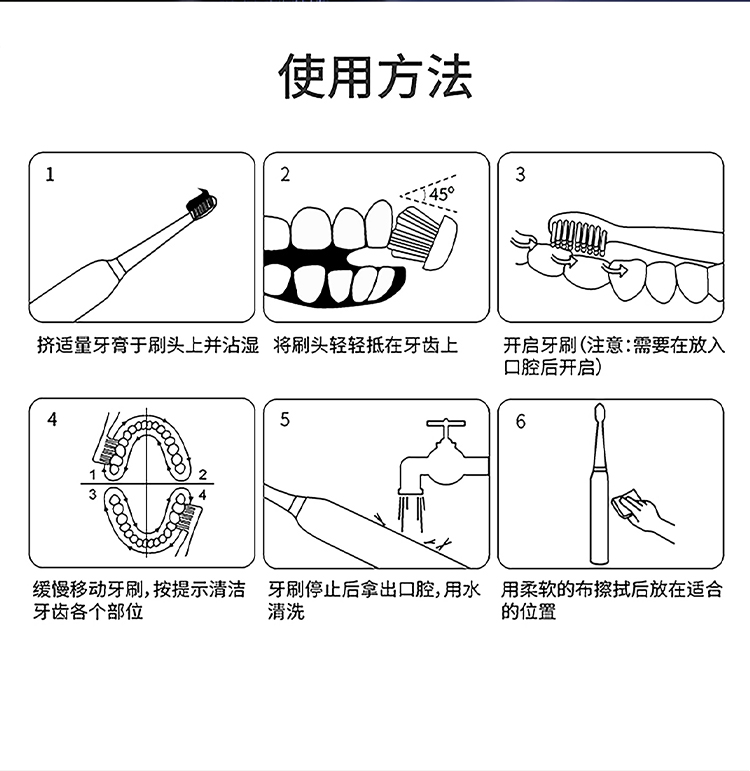 使用方法

1

挤适量牙膏于刷头上并沾湿

2

45°

将刷头轻轻抵在牙齿上

3

开启牙刷(注意:需要在放入口腔后开启)

4

1 2 3 4

缓慢移动牙刷,按提示清洁牙齿各个部位

5

牙刷停止后拿出口腔,用水清洗

6

用柔软的布擦拭后放在适合的位置