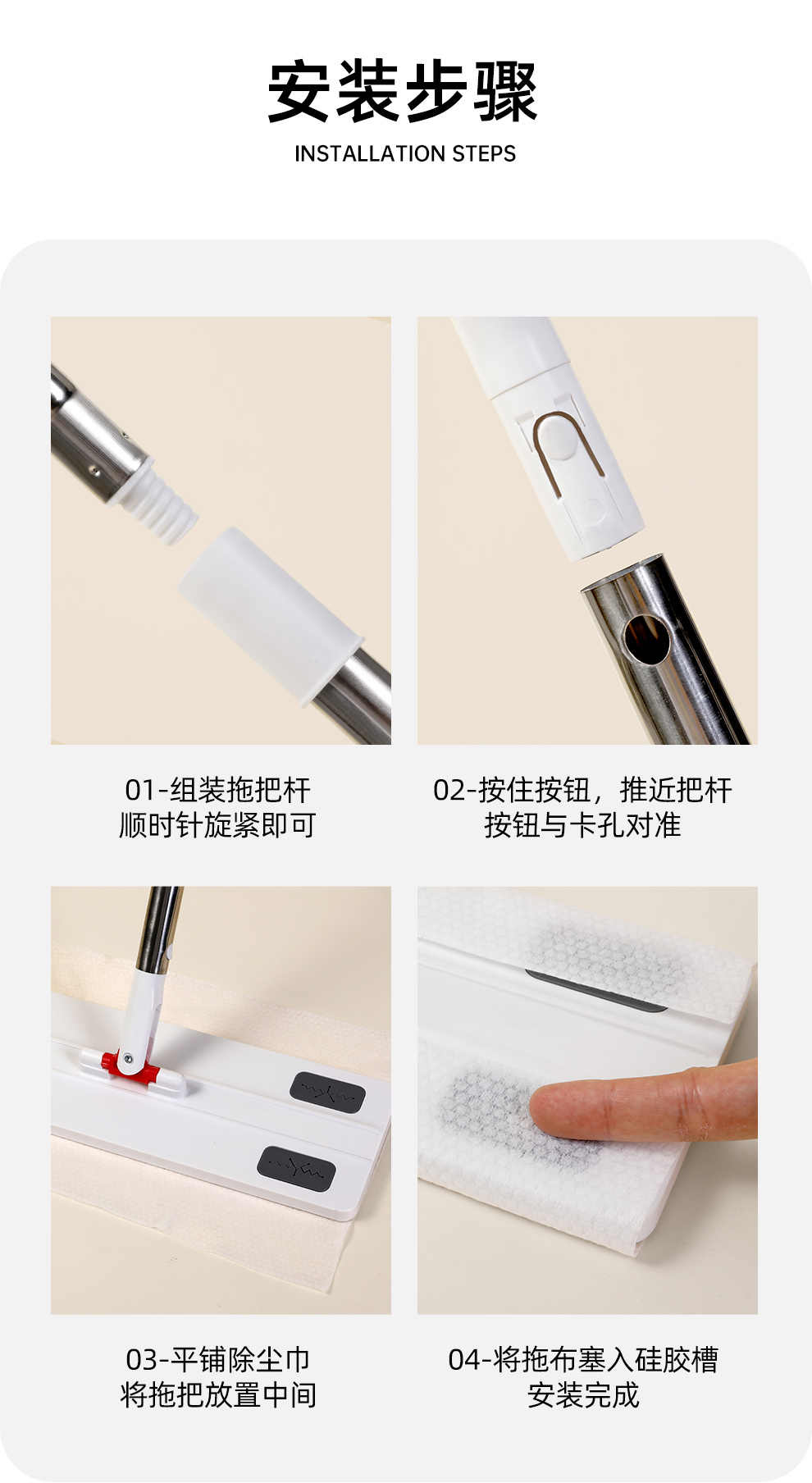 安装步骤
INSTALLATION STEPS

01-组装拖把杆
顺时针旋紧即可

02-按住按钮，推近把杆
按钮与卡孔对准

03-平铺除尘巾
将拖把放置中间

04-将拖布塞入硅胶槽
安装完成