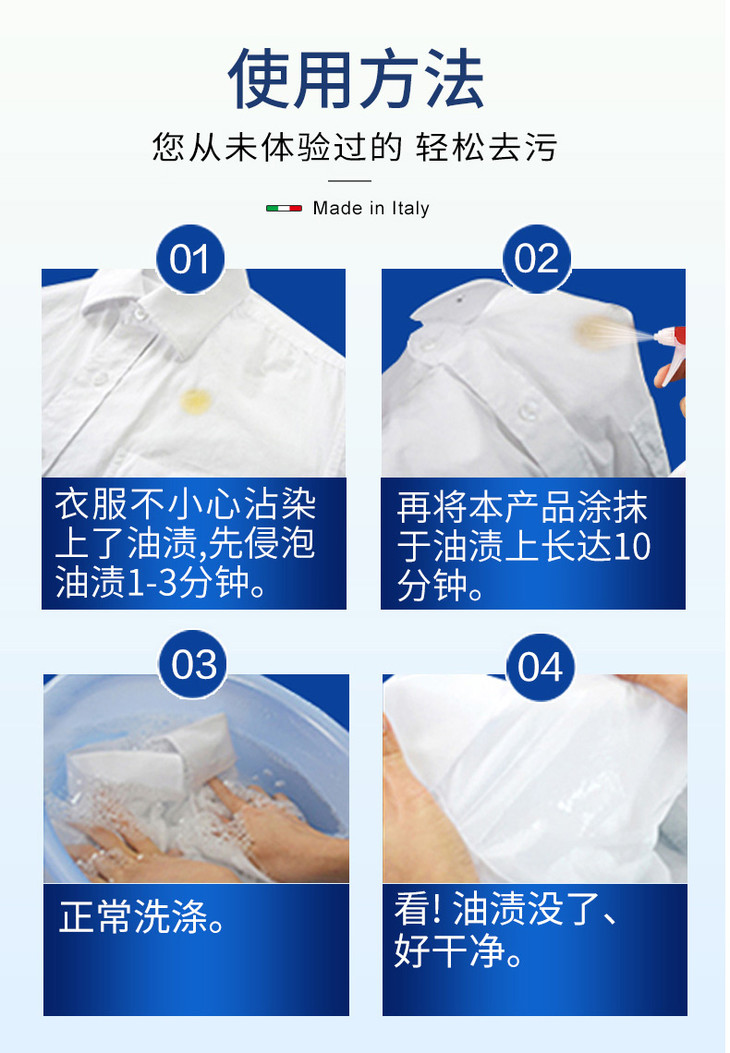 使用方法

您从未体验过的 轻松去污

Made in Italy

01

衣服不小心沾染上了油渍,先侵泡油渍1-3分钟。

02

再将本产品涂抹于油渍上长达10分钟。

03

正常洗涤。

04

看! 油渍没了、好干净。