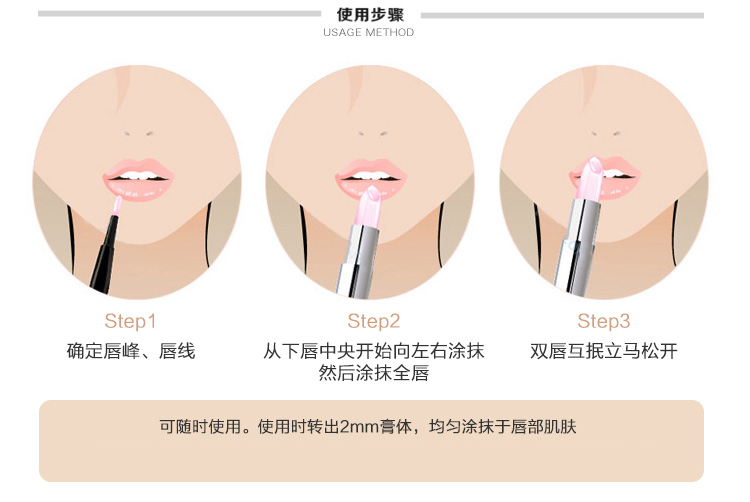 使用步骤
USAGE METHOD

Step1
确定唇峰、唇线

Step2
从下唇中央开始向左右涂抹
然后涂抹全唇

Step3
双唇互抿立马松开

可随时使用。使用时转出2mm膏体，均匀涂抹于唇部肌肤