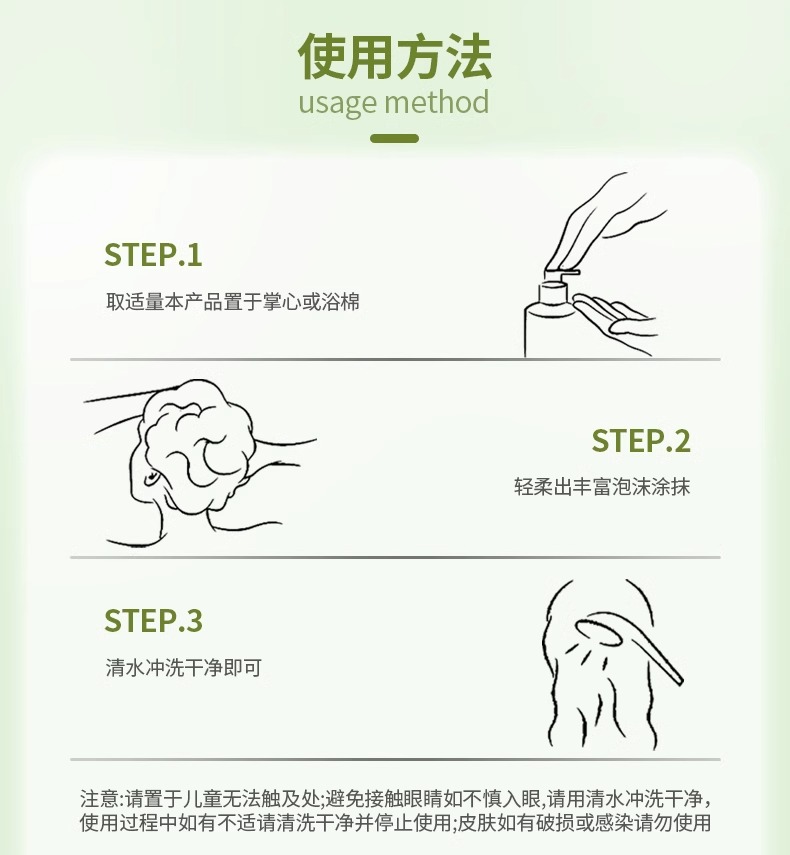 使用方法
usage method

STEP.1
取适量本产品置于掌心或浴棉

STEP.2
轻柔出丰富泡沫涂抹

STEP.3
清水冲洗干净即可

注意:请置于儿童无法触及处;避免接触眼睛如不慎入眼,请用清水冲洗干净,使用过程中如有不适请清洗干净并停止使用;皮肤如有破损或感染请勿使用