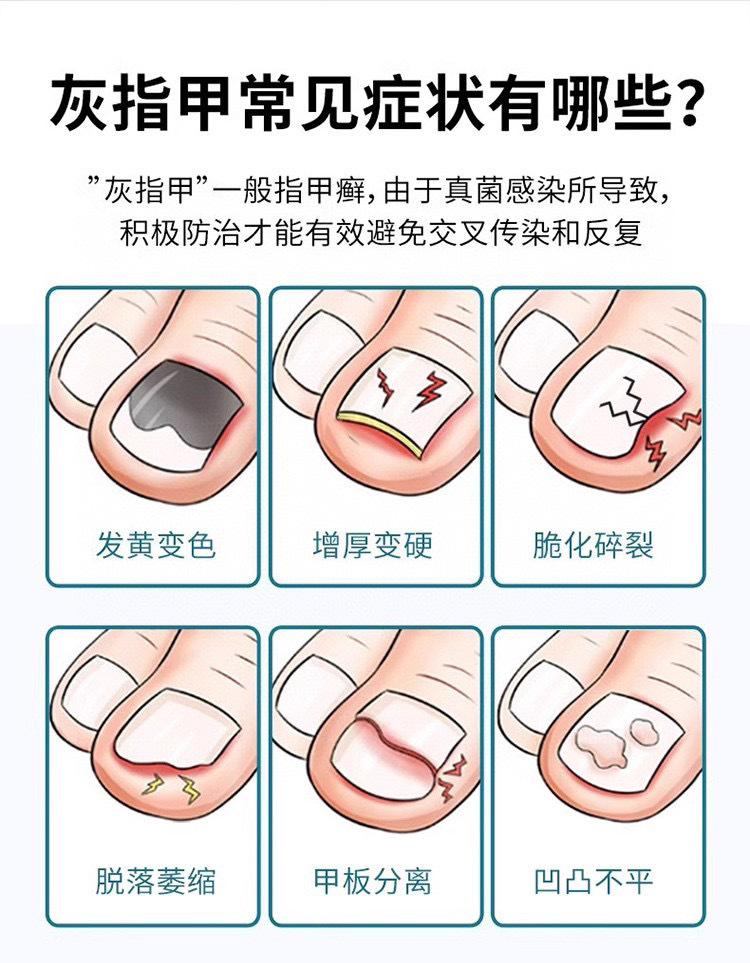 灰指甲常见症状有哪些?

"灰指甲"一般指甲癣,由于真菌感染所导致,积极防治才能有效避免交叉传染和反复

发黄变色

增厚变硬

脆化碎裂

脱落萎缩

甲板分离

凹凸不平