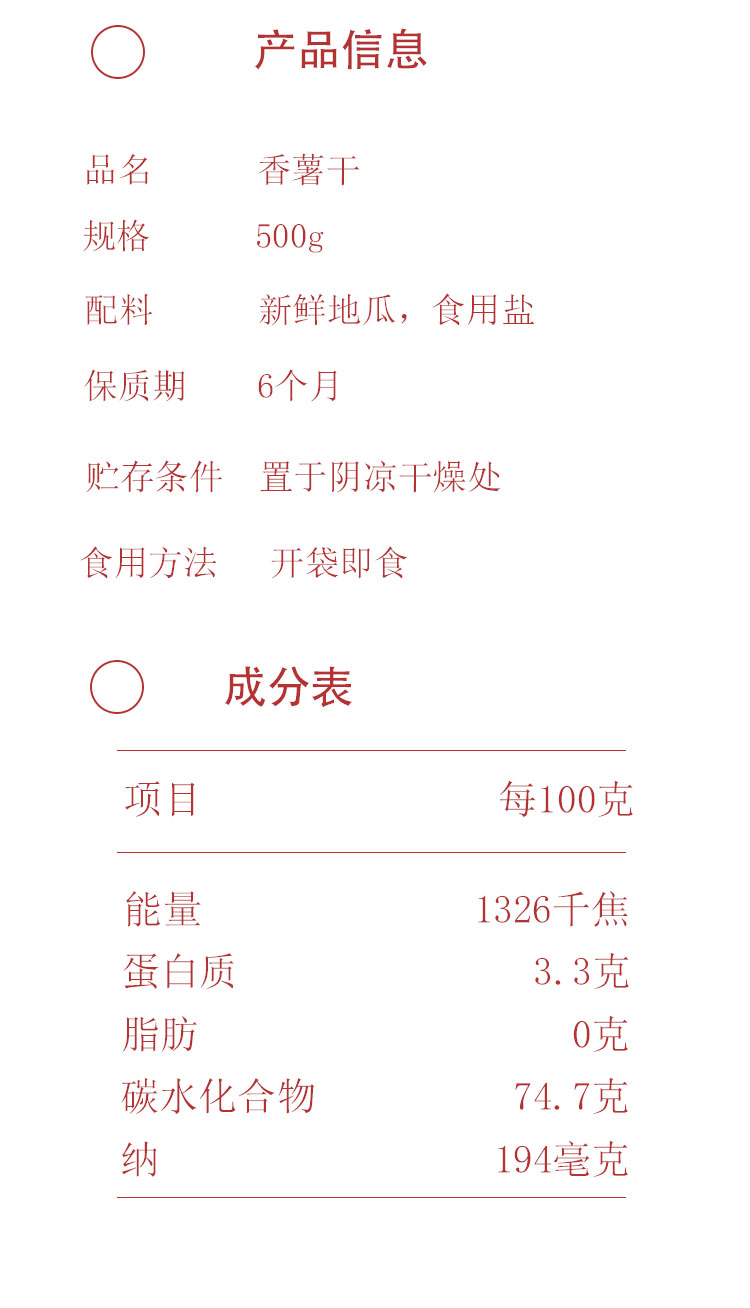 产品信息

品名 香薯干
规格 500g
配料 新鲜地瓜，食用盐
保质期 6个月
贮存条件 置于阴凉干燥处
食用方法 开袋即食

成分表

| 项目 | 每100克 |
|---|---|
| 能量 | 1326千焦 |
| 蛋白质 | 3.3克 |
| 脂肪 | 0克 |
| 碳水化合物 | 74.7克 |
| 纳 | 194毫克 |