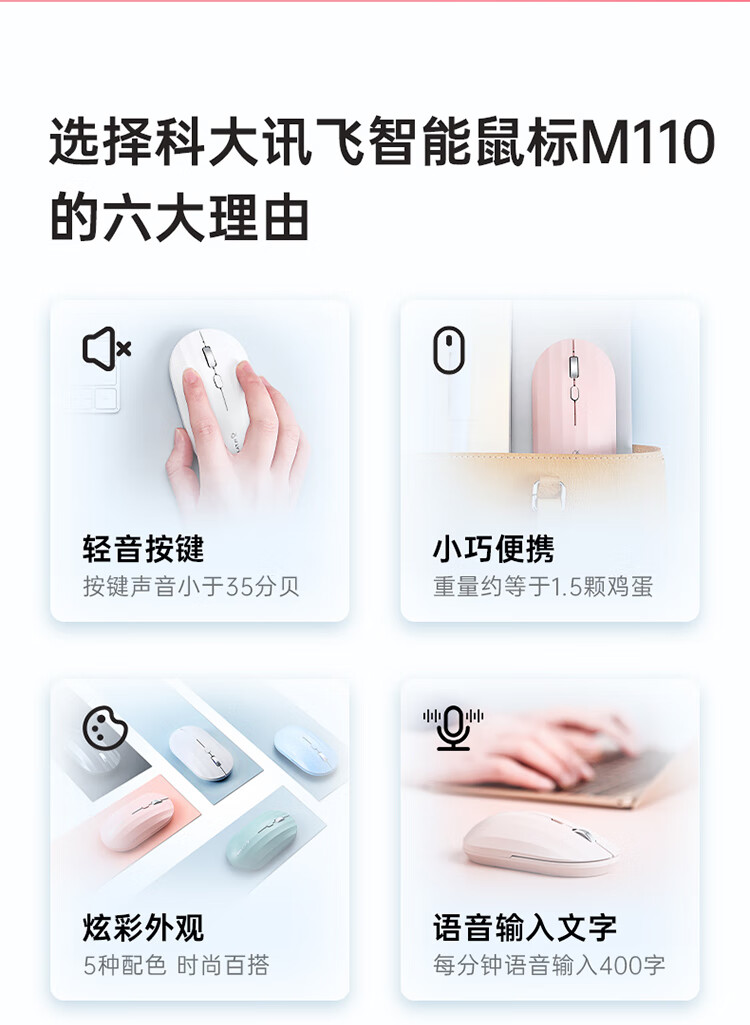 选择科大讯飞智能鼠标M110的六大理由

轻音按键
按键声音小于35分贝

小巧便携
重量约等于1.5颗鸡蛋

炫彩外观
5种配色 时尚百搭

语音输入文字
每分钟语音输入400字