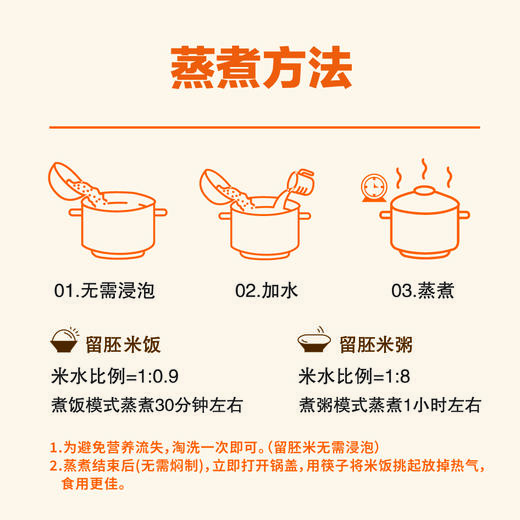 蒸煮方法

01.无需浸泡

02.加水

03.蒸煮

留胚米饭

米水比例=1:0.9

煮饭模式蒸煮30分钟左右

留胚米粥

米水比例=1:8

煮粥模式蒸煮1小时左右

1.为避免营养流失，淘洗一次即可。(留胚米无需浸泡)
2.蒸煮结束后(无需焖制)，立即打开锅盖，用筷子将米饭挑起放掉热气，食用更佳。