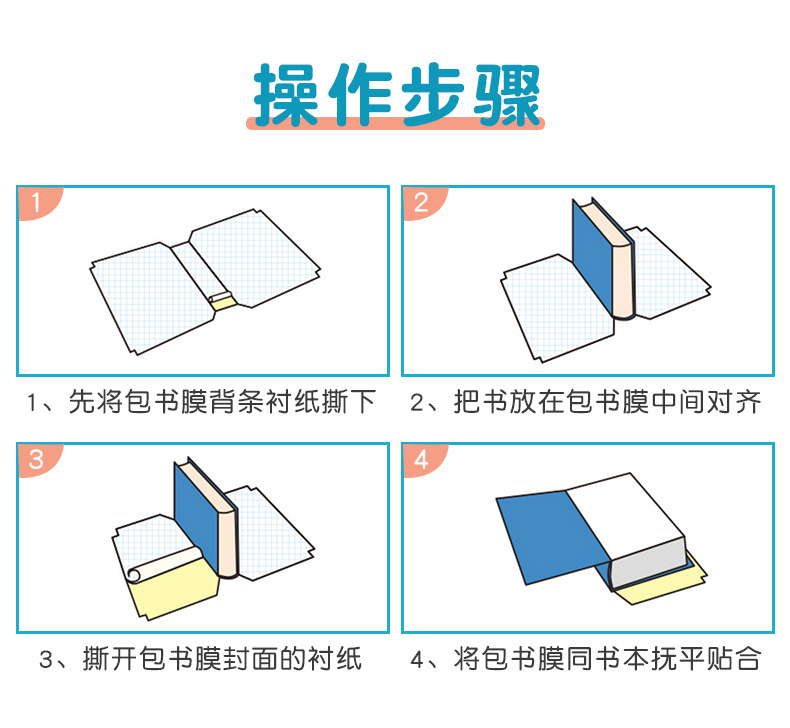 操作步骤

1

1、先将包书膜背条衬纸撕下

2

2、把书放在包书膜中间对齐

3

3、撕开包书膜封面的衬纸

4

4、将包书膜同书本抚平贴合