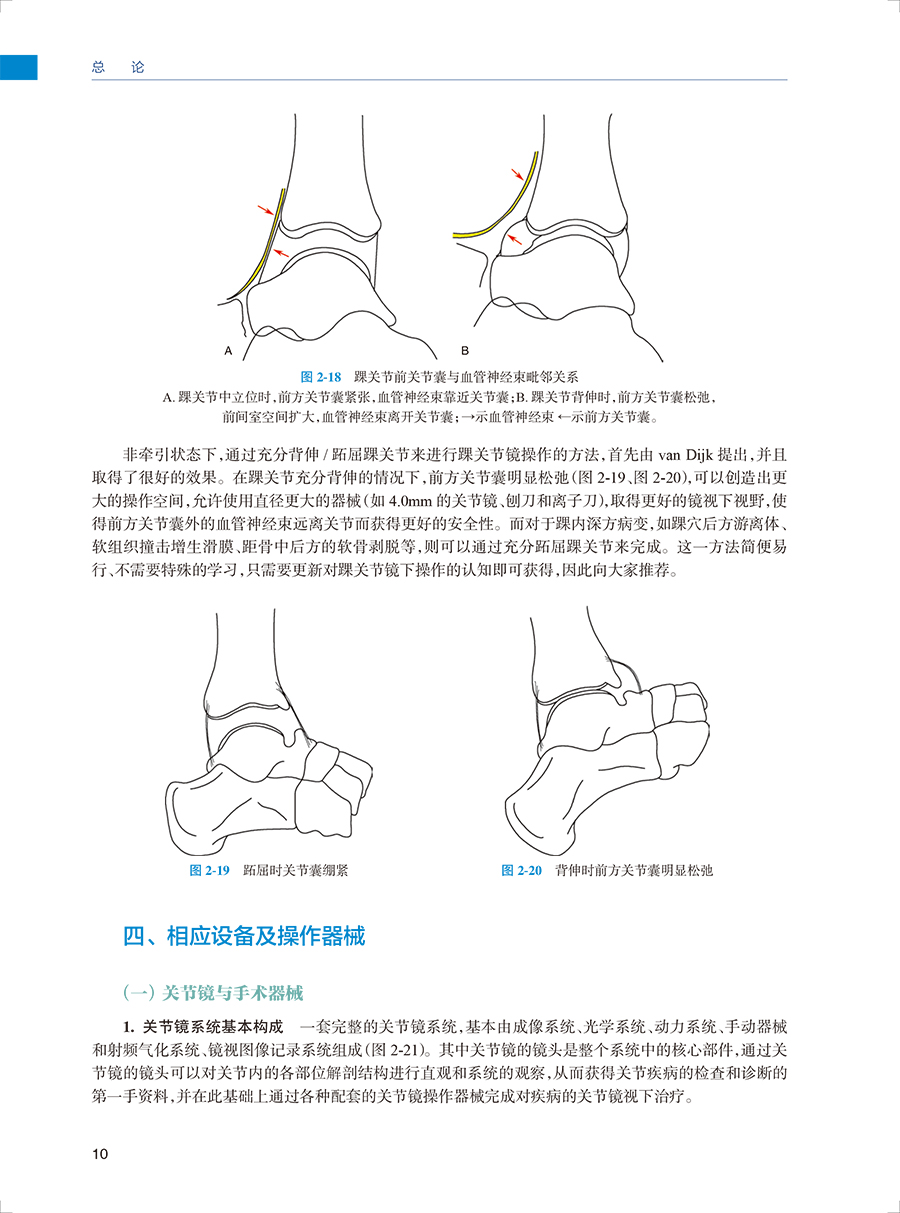 总　论

A

B

图 2-18　踝关节前关节囊与血管神经束毗邻关系
A. 踝关节中立位时，前方关节囊紧张，血管神经束靠近关节囊；B. 踝关节背伸时，前方关节囊松弛，前间室空间扩大，血管神经束离开关节囊；→示血管神经束 ←示前方关节囊。

非牵引状态下，通过充分背伸 / 跖屈踝关节来进行踝关节镜操作的方法，首先由 van Dijk 提出，并且取得了很好的效果。在踝关节充分背伸的情况下，前方关节囊明显松弛（图 2-19、图 2-20），可以创造出更大的操作空间，允许使用直径更大的器械（如 4.0mm 的关节镜、刨刀和离子刀），取得更好的镜视下视野，使得前方关节囊外的血管神经束远离关节而获得更好的安全性。而对于踝内深方病变，如踝穴后方游离体、软组织撞击增生滑膜、距骨中后方的软骨剥脱等，则可以通过充分跖屈踝关节来完成。这一方法简便易行、不需要特殊的学习，只需要更新对踝关节镜下操作的认知即可获得，因此向大家推荐。

图 2-19　跖屈时关节囊绷紧

图 2-20　背伸时前方关节囊明显松弛

四、相应设备及操作器械

（一）关节镜与手术器械

1. 关节镜系统基本构成　一套完整的关节镜系统，基本由成像系统、光学系统、动力系统、手动器械和射频气化系统、镜视图像记录系统组成（图 2-21）。其中关节镜的镜头是整个系统中的核心部件，通过关节镜的镜头可以对关节内的各部位解剖结构进行直观和系统的观察，从而获得关节疾病的检查和诊断的第一手资料，并在此基础上通过各种配套的关节镜操作器械完成对疾病的关节镜视下治疗。

10