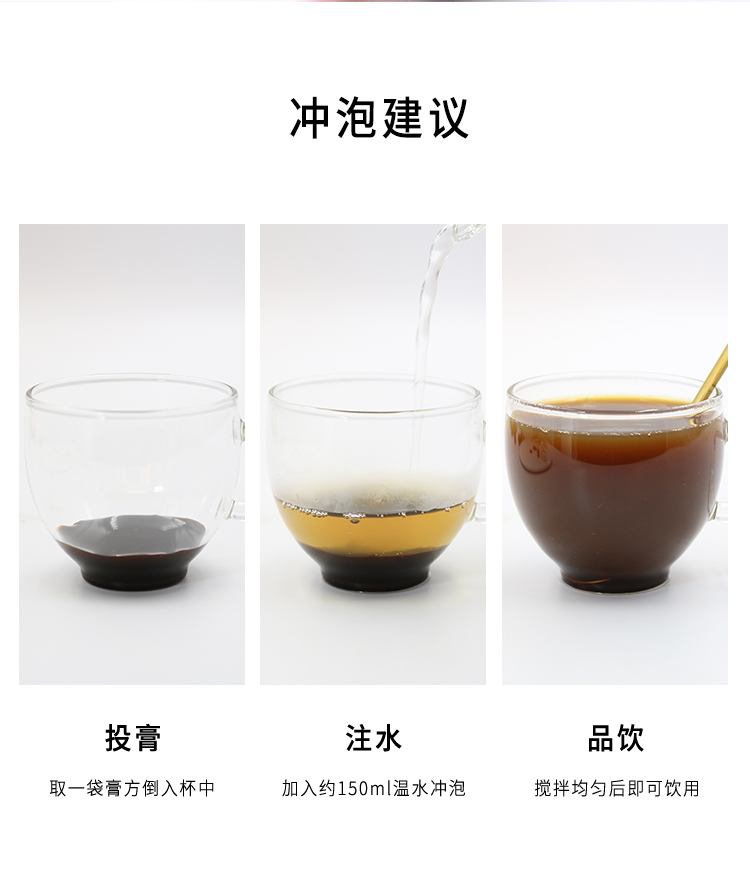 冲泡建议

投膏

取一袋膏方倒入杯中

注水

加入约150ml温水冲泡

品饮

搅拌均匀后即可饮用