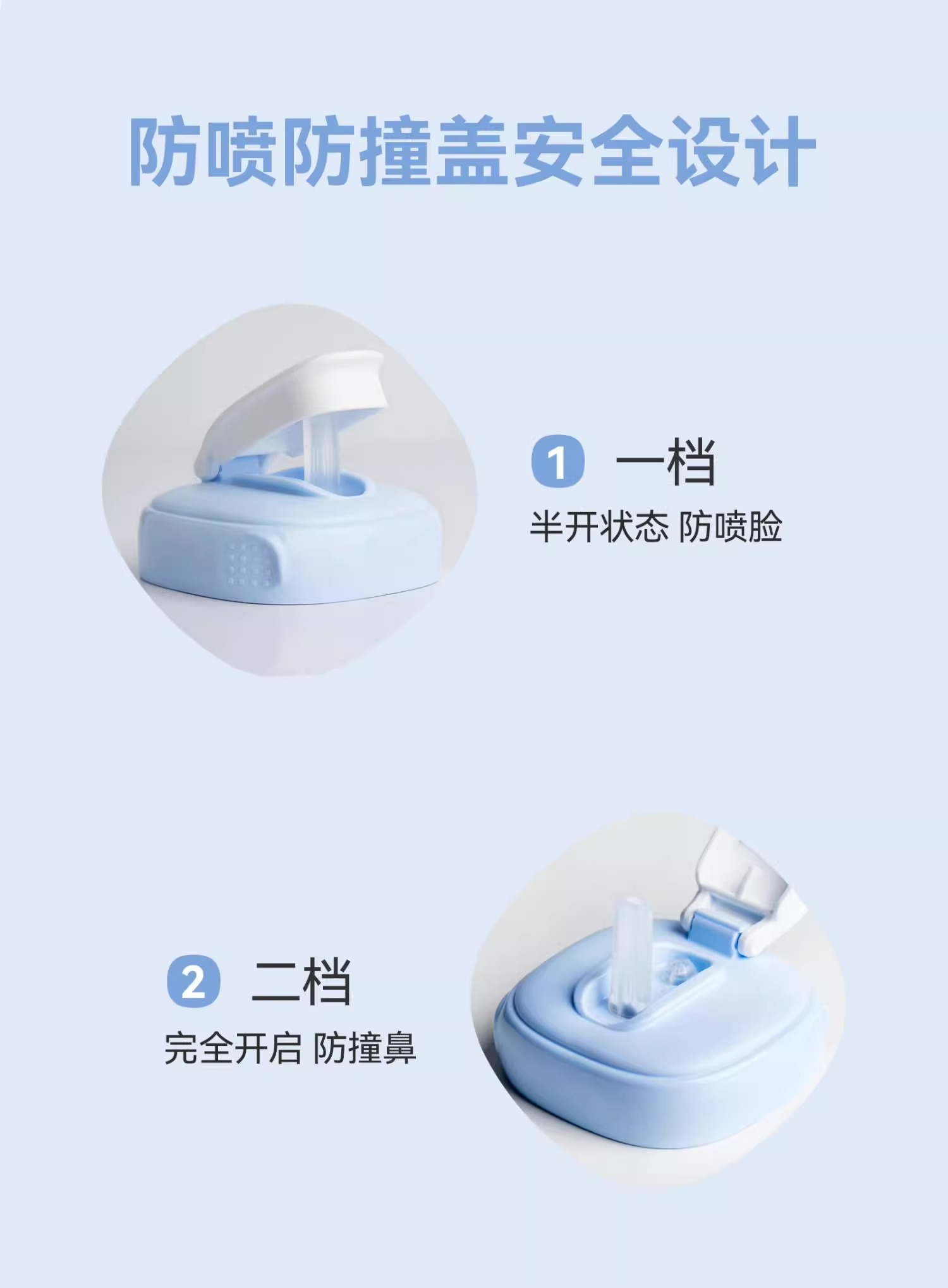 防喷防撞盖安全设计

1 一档

半开状态 防喷脸

2 二档

完全开启 防撞鼻