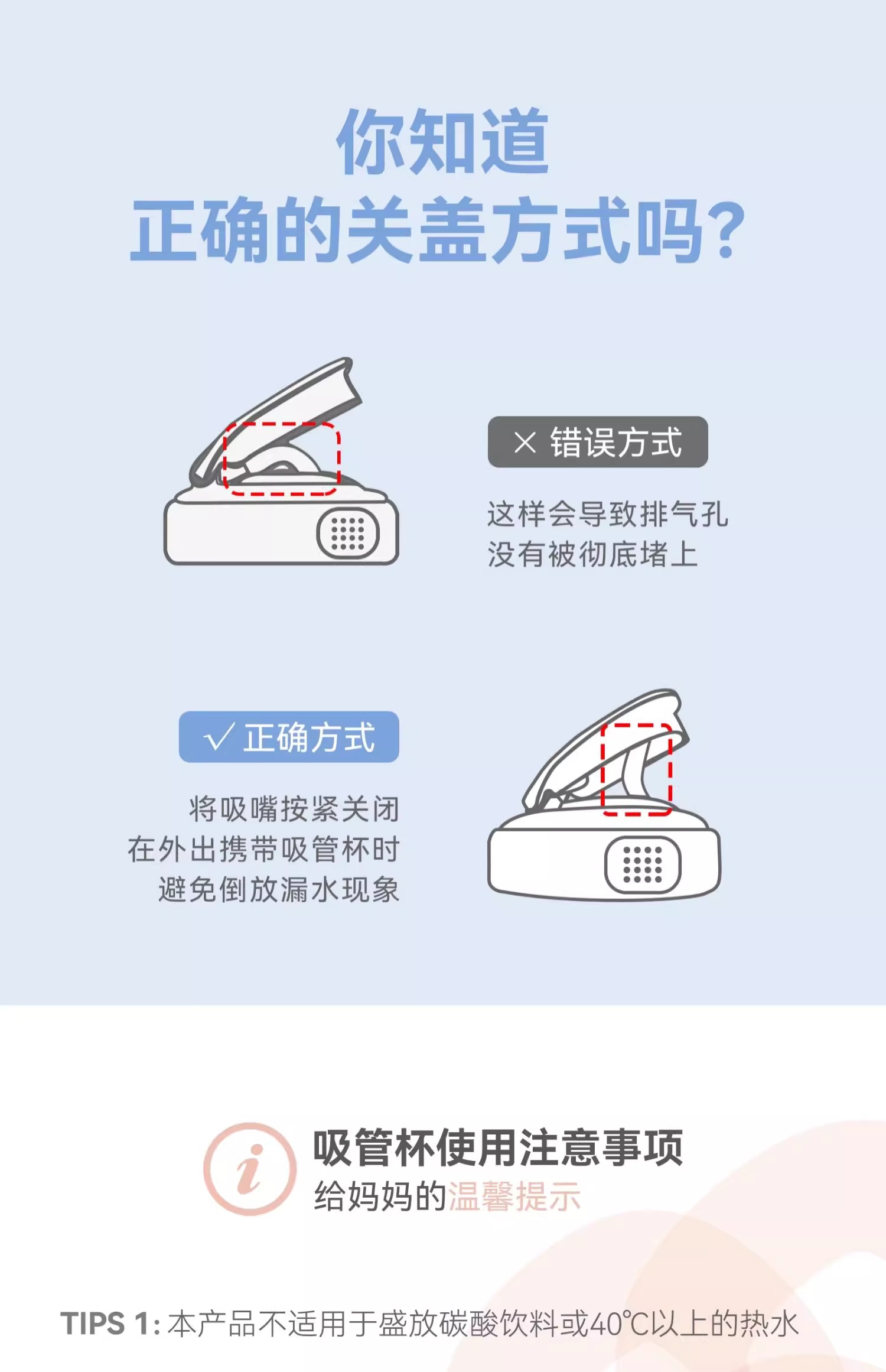 你知道
正确的关盖方式吗?

× 错误方式

这样会导致排气孔
没有被彻底堵上

√ 正确方式

将吸嘴按紧关闭
在外出携带吸管杯时
避免倒放漏水现象

i

吸管杯使用注意事项
给妈妈的温馨提示

TIPS 1: 本产品不适用于盛放碳酸饮料或40℃以上的热水