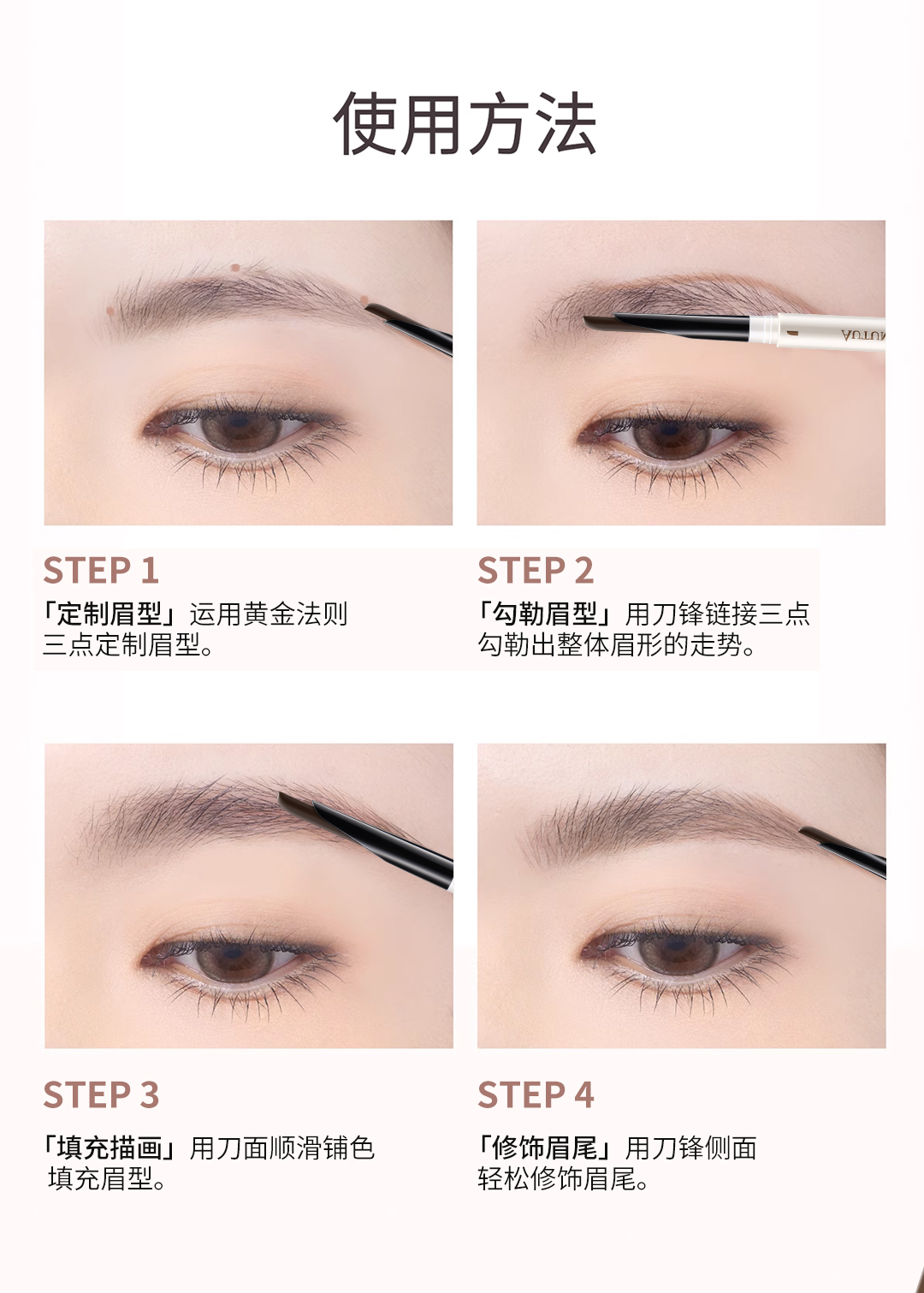 使用方法

AUTUM

STEP 1
「定制眉型」运用黄金法则三点定制眉型。

STEP 2
「勾勒眉型」用刀锋链接三点勾勒出整体眉形的走势。

STEP 3
「填充描画」用刀面顺滑铺色填充眉型。

STEP 4
「修饰眉尾」用刀锋侧面轻松修饰眉尾。