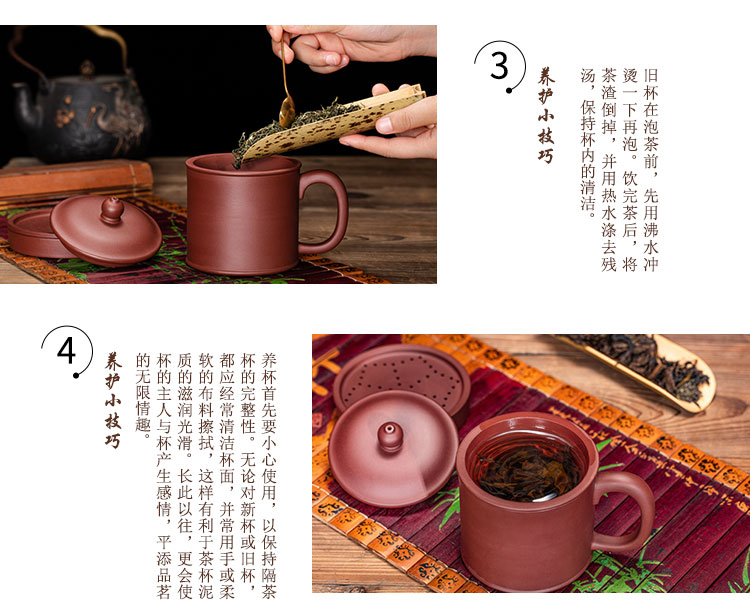 3
养护小技巧

旧杯在泡茶前，先用沸水冲烫一下再泡。饮完茶后，将茶渣倒掉，并用热水涤去残汤，保持杯内的清洁。

4
养护小技巧

养杯首先要小心使用，以保持隔茶杯的完整性。无论对新杯或旧杯，都应经常清洁杯面，并常用手或柔软的布料擦拭，这样有利于茶杯泥质的滋润光滑。长此以往，更会使杯的主人与杯产生感情，平添品茗的无限情趣。