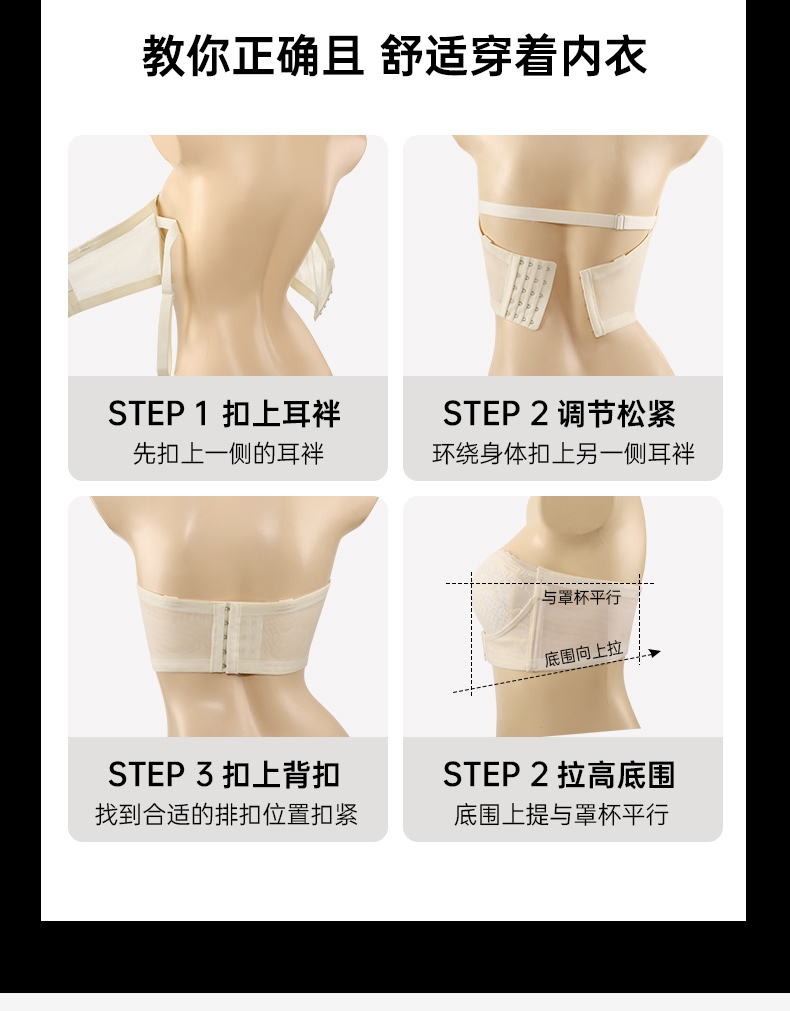 教你正确且 舒适穿着内衣

STEP 1 扣上耳袢
先扣上一侧的耳袢

STEP 2 调节松紧
环绕身体扣上另一侧耳袢

STEP 3 扣上背扣
找到合适的排扣位置扣紧

与罩杯平行
底围向上拉

STEP 2 拉高底围
底围上提与罩杯平行