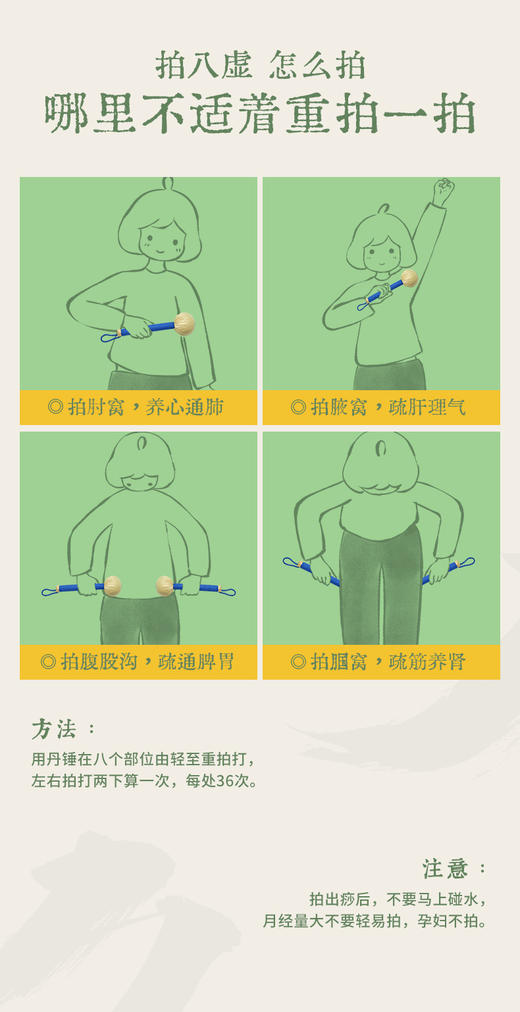 拍八虚 怎么拍

哪里不适着重拍一拍

◎ 拍肘窝，养心通肺

◎ 拍腋窝，疏肝理气

◎ 拍腹股沟，疏通脾胃

◎ 拍腘窝，疏筋养肾

方法：

用丹锤在八个部位由轻至重拍打，左右拍打两下算一次，每处36次。

注意：

拍出痧后，不要马上碰水，月经量大不要轻易拍，孕妇不拍。