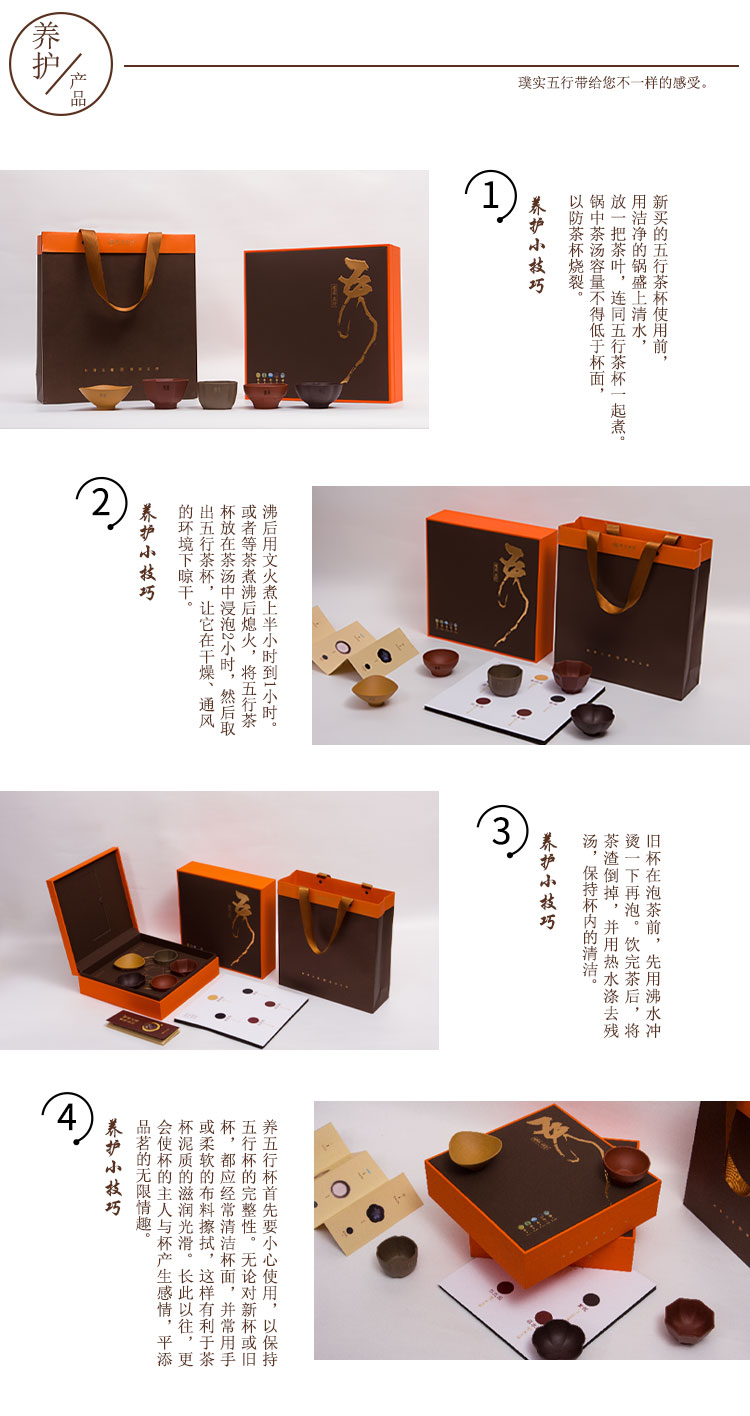 养护
产品

璞实五行带给您不一样的感受。

1

养护小技巧

新买的五行茶杯使用前，用洁净的锅盛上清水，放一把茶叶，连同五行茶杯一起煮。锅中茶汤容量不得低于杯面，以防茶杯烧裂。

2

养护小技巧

沸后用文火煮上半小时到1小时。或者等茶煮沸后熄火，将五行茶杯放在茶汤中浸泡2小时，然后取出五行茶杯，让它在干燥、通风的环境下晾干。

3

养护小技巧

旧杯在泡茶前，先用沸水冲烫一下再泡。饮完茶后，将茶渣倒掉，并用热水涤去残汤，保持杯内的清洁。

4

养护小技巧

养五行杯首先要小心使用，以保持五行杯的完整性。无论对新杯或旧杯，都应经常清洁杯面，并常用手或柔软的布料擦拭，这样有利于茶杯泥质的滋润光滑。长此以往，更会使杯的主人与杯产生感情，平添品茗的无限情趣。