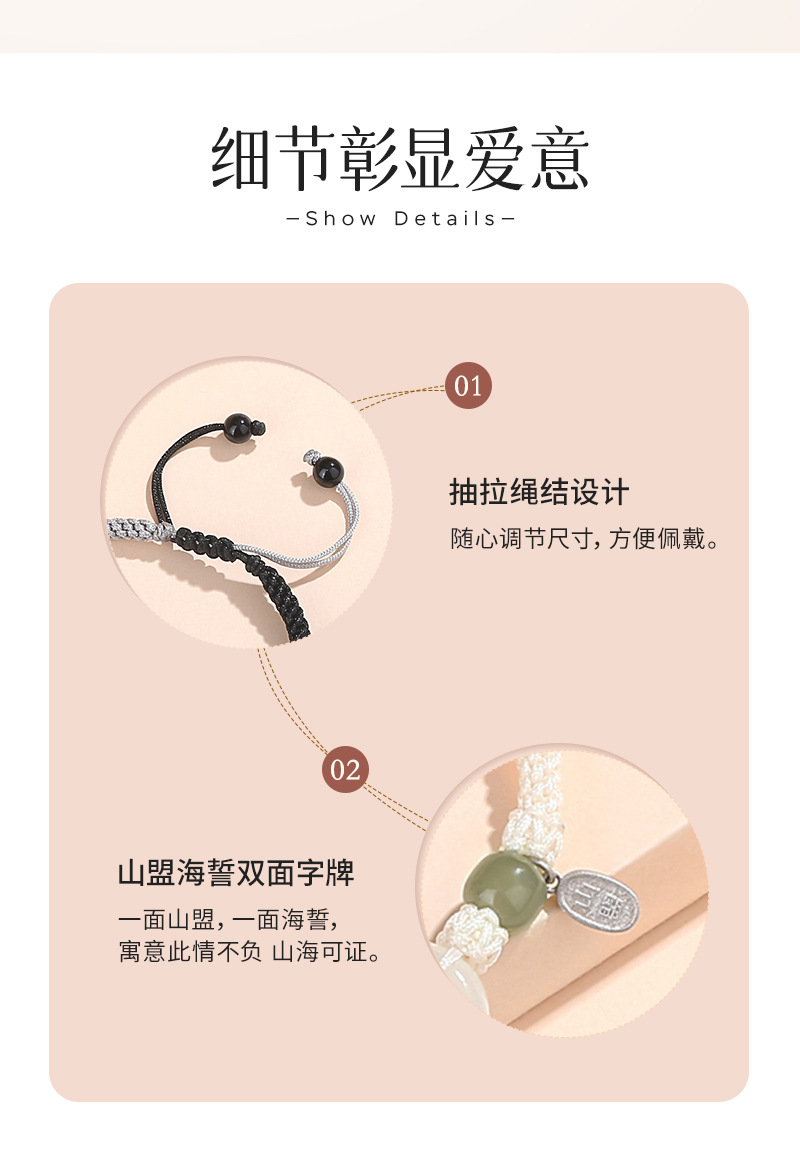 细节彰显爱意

—Show Details—

01

抽拉绳结设计

随心调节尺寸，方便佩戴。

02

山盟海誓双面字牌

一面山盟，一面海誓，
寓意此情不负 山海可证。

山盟